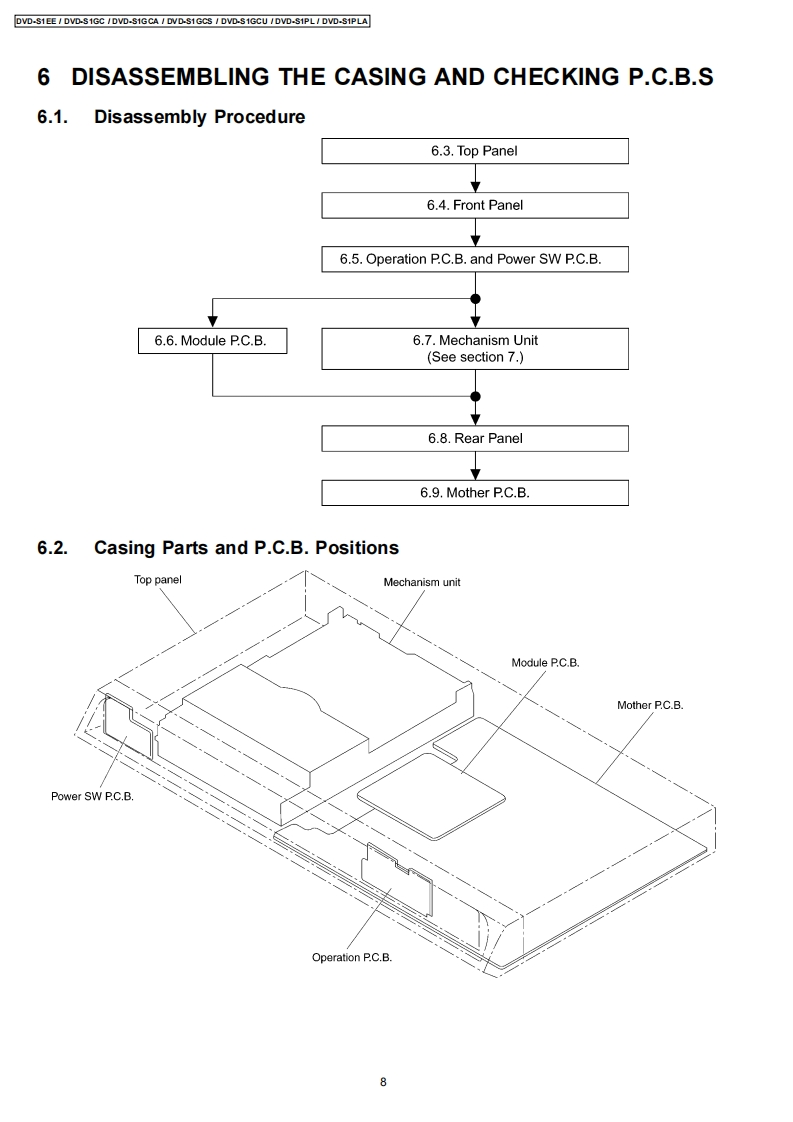 DVD-S1EE / DVD-S1GC / DVD-S1GCA / DVD-S1GCS / DVD-S1GCU / DVD-S1PL / DVD-S1PLA

6 DISASSEMBLING THE CASING AND CHECKING P.C.B.S

6.1. Disassembly Procedure

6.3. Top Panel

6.4. Front Panel

6.5. Operation P.C.B. and Power SW P.C.B.

6.6. Module P.C.B.

6.7. Mechanism Unit (See section 7.)

6.8. Rear Panel

6.9. Mother P.C.B.

6.2. Casing Parts and P.C.B. Positions

Top panel

Mechanism unit

Module P.C.B.

Mother P.C.B.

Power SW P.C.B.

Operation P.C.B.

8