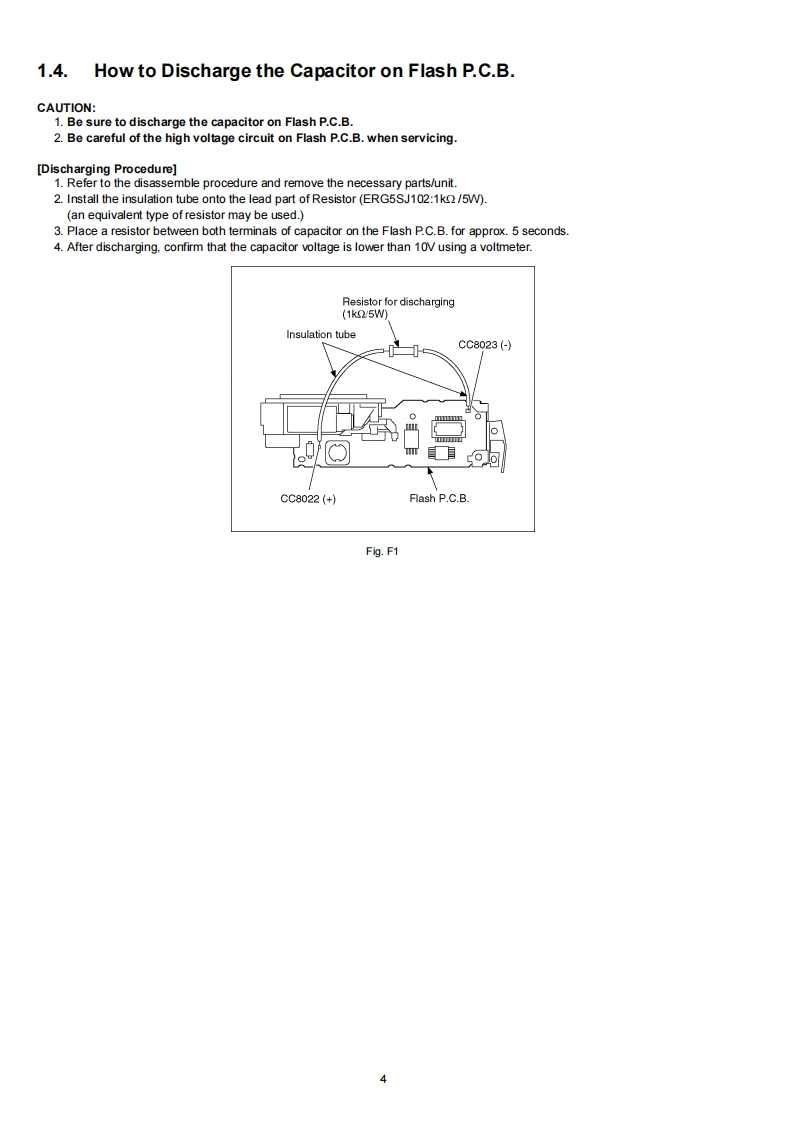 1.4. How to Discharge the Capacitor on Flash P.C.B.

CAUTION:
1. Be sure to discharge the capacitor on Flash P.C.B.
2. Be careful of the high voltage circuit on Flash P.C.B. when servicing.

[Discharging Procedure]
1. Refer to the disassemble procedure and remove the necessary parts/unit.
2. Install the insulation tube onto the lead part of Resistor (ERG5SJ102:1kΩ /5W).
(an equivalent type of resistor may be used.)
3. Place a resistor between both terminals of capacitor on the Flash P.C.B. for approx. 5 seconds.
4. After discharging, confirm that the capacitor voltage is lower than 10V using a voltmeter.

Resistor for discharging (1kΩ/5W)
Insulation tube
CC8023 (-)
CC8022 (+)
Flash P.C.B.

Fig. F1

4