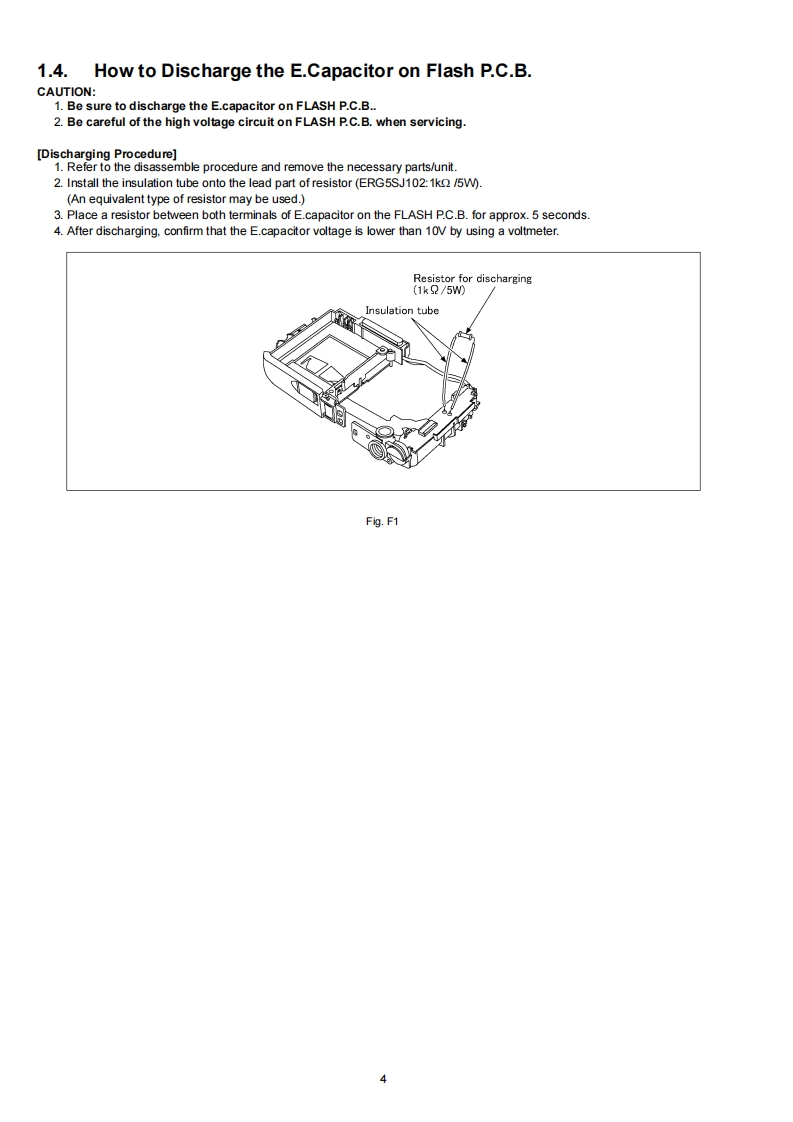 1.4. How to Discharge the E.Capacitor on Flash P.C.B.

CAUTION:
1. Be sure to discharge the E.capacitor on FLASH P.C.B..
2. Be careful of the high voltage circuit on FLASH P.C.B. when servicing.

[Discharging Procedure]
1. Refer to the disassemble procedure and remove the necessary parts/unit.
2. Install the insulation tube onto the lead part of resistor (ERG5SJ102:1kΩ /5W).
(An equivalent type of resistor may be used.)
3. Place a resistor between both terminals of E.capacitor on the FLASH P.C.B. for approx. 5 seconds.
4. After discharging, confirm that the E.capacitor voltage is lower than 10V by using a voltmeter.

Resistor for discharging
(1kΩ/5W)

Insulation tube

Fig. F1

4