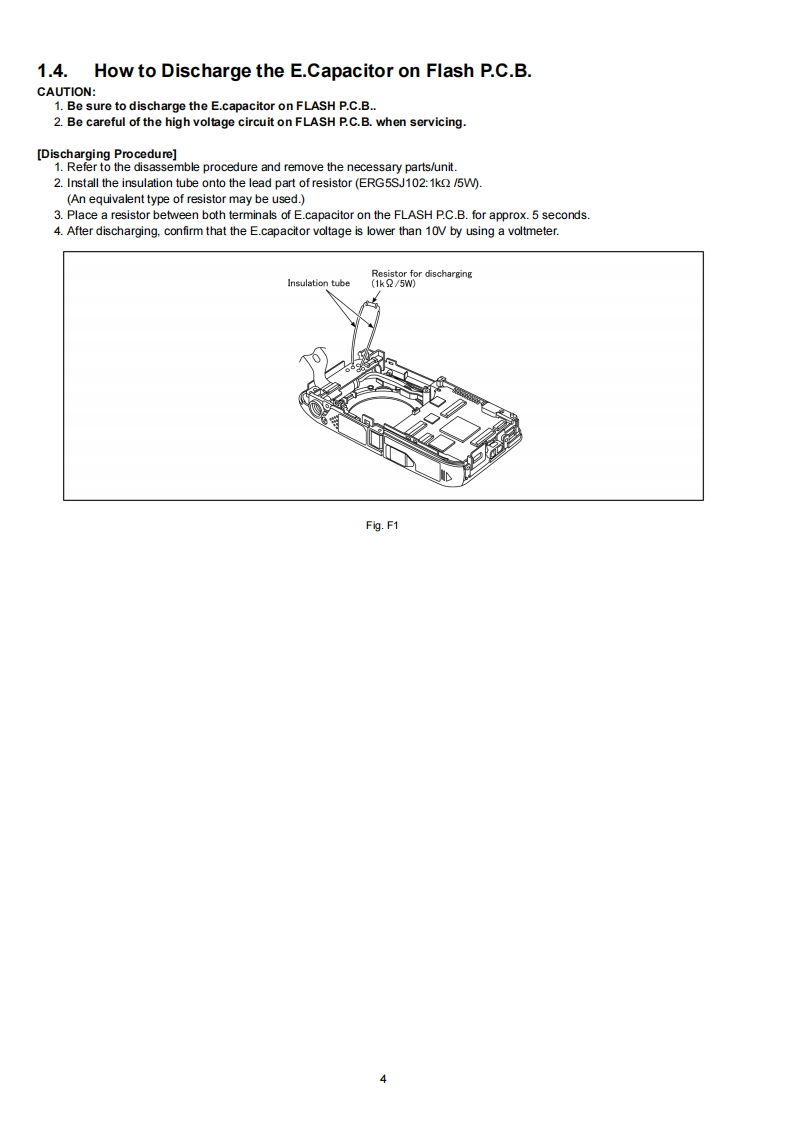 1.4. How to Discharge the E.Capacitor on Flash P.C.B.

CAUTION:
1. Be sure to discharge the E.capacitor on FLASH P.C.B..
2. Be careful of the high voltage circuit on FLASH P.C.B. when servicing.

[Discharging Procedure]
1. Refer to the disassemble procedure and remove the necessary parts/unit.
2. Install the insulation tube onto the lead part of resistor (ERG5SJ102:1kΩ /5W).
(An equivalent type of resistor may be used.)
3. Place a resistor between both terminals of E.capacitor on the FLASH P.C.B. for approx. 5 seconds.
4. After discharging, confirm that the E.capacitor voltage is lower than 10V by using a voltmeter.

Insulation tube
Resistor for discharging
(1kΩ/5W)

Fig. F1

4