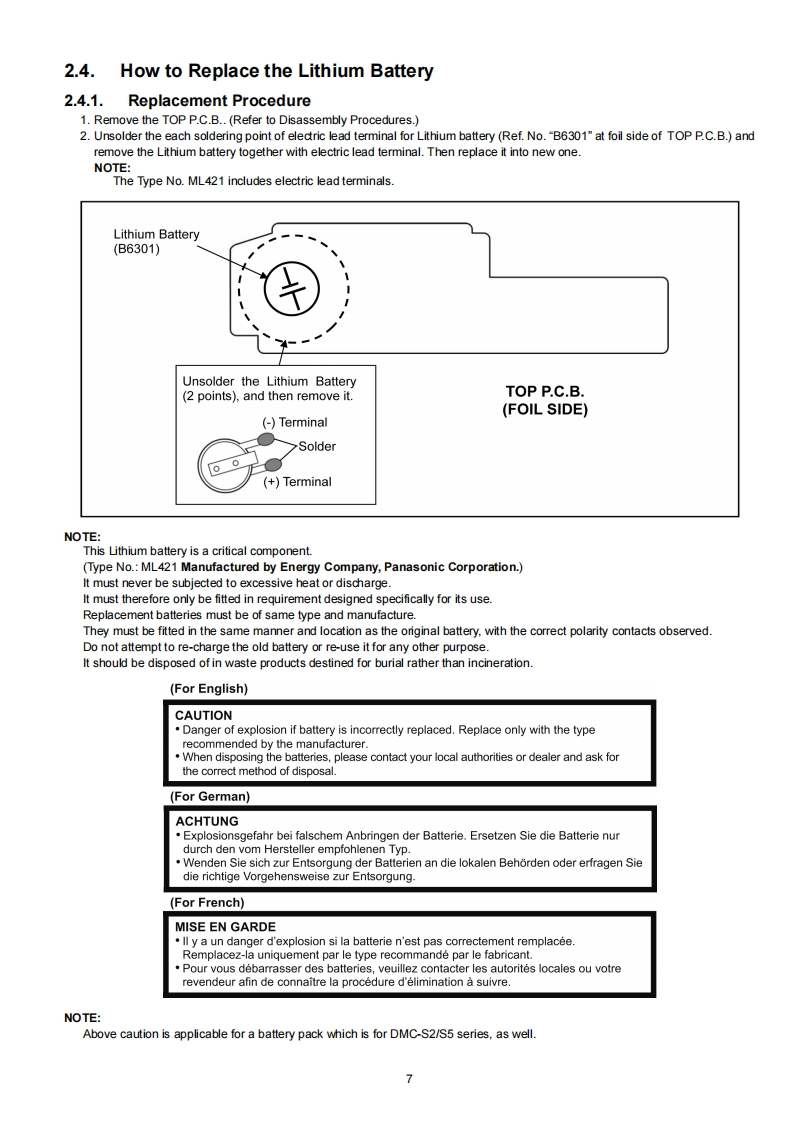 2.4. How to Replace the Lithium Battery

2.4.1. Replacement Procedure

1. Remove the TOP P.C.B.. (Refer to Disassembly Procedures.)
2. Unsolder the each soldering point of electric lead terminal for Lithium battery (Ref. No. "B6301" at foil side of TOP P.C.B.) and remove the Lithium battery together with electric lead terminal. Then replace it into new one.

NOTE:
The Type No. ML421 includes electric lead terminals.

Lithium Battery
(B6301)

Unsolder the Lithium Battery (2 points), and then remove it.

(-) Terminal

Solder

(+) Terminal

TOP P.C.B.
(FOIL SIDE)

NOTE:
This Lithium battery is a critical component.
(Type No.: ML421 Manufactured by Energy Company, Panasonic Corporation.)
It must never be subjected to excessive heat or discharge.
It must therefore only be fitted in requirement designed specifically for its use.
Replacement batteries must be of same type and manufacture.
They must be fitted in the same manner and location as the original battery, with the correct polarity contacts observed.
Do not attempt to re-charge the old battery or re-use it for any other purpose.
It should be disposed of in waste products destined for burial rather than incineration.

(For English)

CAUTION
• Danger of explosion if battery is incorrectly replaced. Replace only with the type recommended by the manufacturer.
• When disposing the batteries, please contact your local authorities or dealer and ask for the correct method of disposal.

(For German)

ACHTUNG
• Explosionsgefahr bei falschem Anbringen der Batterie. Ersetzen Sie die Batterie nur durch den vom Hersteller empfohlenen Typ.
• Wenden Sie sich zur Entsorgung der Batterien an die lokalen Behörden oder erfragen Sie die richtige Vorgehensweise zur Entsorgung.

(For French)

MISE EN GARDE
• Il y a un danger d'explosion si la batterie n'est pas correctement remplacée. Remplacez-la uniquement par le type recommandé par le fabricant.
• Pour vous débarrasser des batteries, veuillez contacter les autorités locales ou votre revendeur afin de connaître la procédure d'élimination à suivre.

NOTE:
Above caution is applicable for a battery pack which is for DMC-S2/S5 series, as well.

7