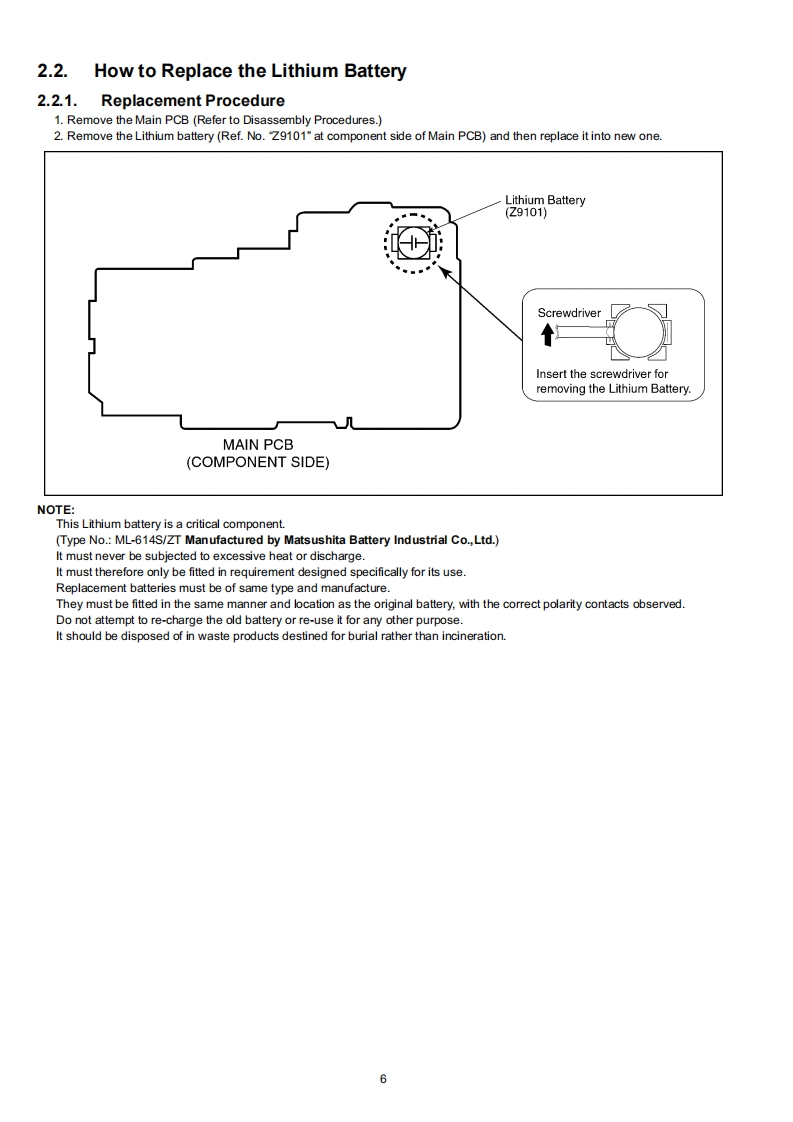 2.2. How to Replace the Lithium Battery

2.2.1. Replacement Procedure

1. Remove the Main PCB (Refer to Disassembly Procedures.)
2. Remove the Lithium battery (Ref. No. "Z9101" at component side of Main PCB) and then replace it into new one.

Lithium Battery
(Z9101)

Screwdriver

Insert the screwdriver for removing the Lithium Battery.

MAIN PCB
(COMPONENT SIDE)

NOTE:
This Lithium battery is a critical component.
(Type No.: ML-614S/ZT Manufactured by Matsushita Battery Industrial Co.,Ltd.)
It must never be subjected to excessive heat or discharge.
It must therefore only be fitted in requirement designed specifically for its use.
Replacement batteries must be of same type and manufacture.
They must be fitted in the same manner and location as the original battery, with the correct polarity contacts observed.
Do not attempt to re-charge the old battery or re-use it for any other purpose.
It should be disposed of in waste products destined for burial rather than incineration.

6