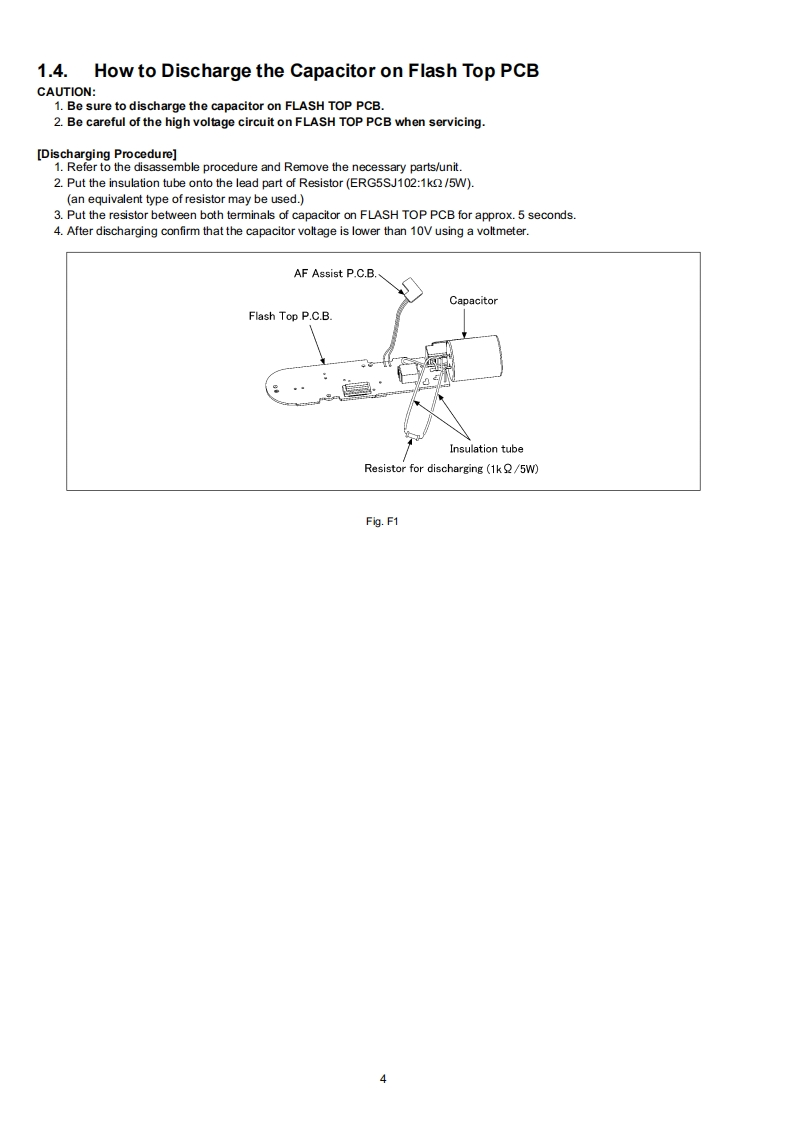 1.4. How to Discharge the Capacitor on Flash Top PCB

CAUTION:
1. Be sure to discharge the capacitor on FLASH TOP PCB.
2. Be careful of the high voltage circuit on FLASH TOP PCB when servicing.

[Discharging Procedure]
1. Refer to the disassemble procedure and Remove the necessary parts/unit.
2. Put the insulation tube onto the lead part of Resistor (ERG5SJ102:1kΩ /5W). (an equivalent type of resistor may be used.)
3. Put the resistor between both terminals of capacitor on FLASH TOP PCB for approx. 5 seconds.
4. After discharging confirm that the capacitor voltage is lower than 10V using a voltmeter.

AF Assist P.C.B.
Capacitor
Flash Top P.C.B.
Insulation tube
Resistor for discharging (1kΩ/5W)

Fig. F1

4