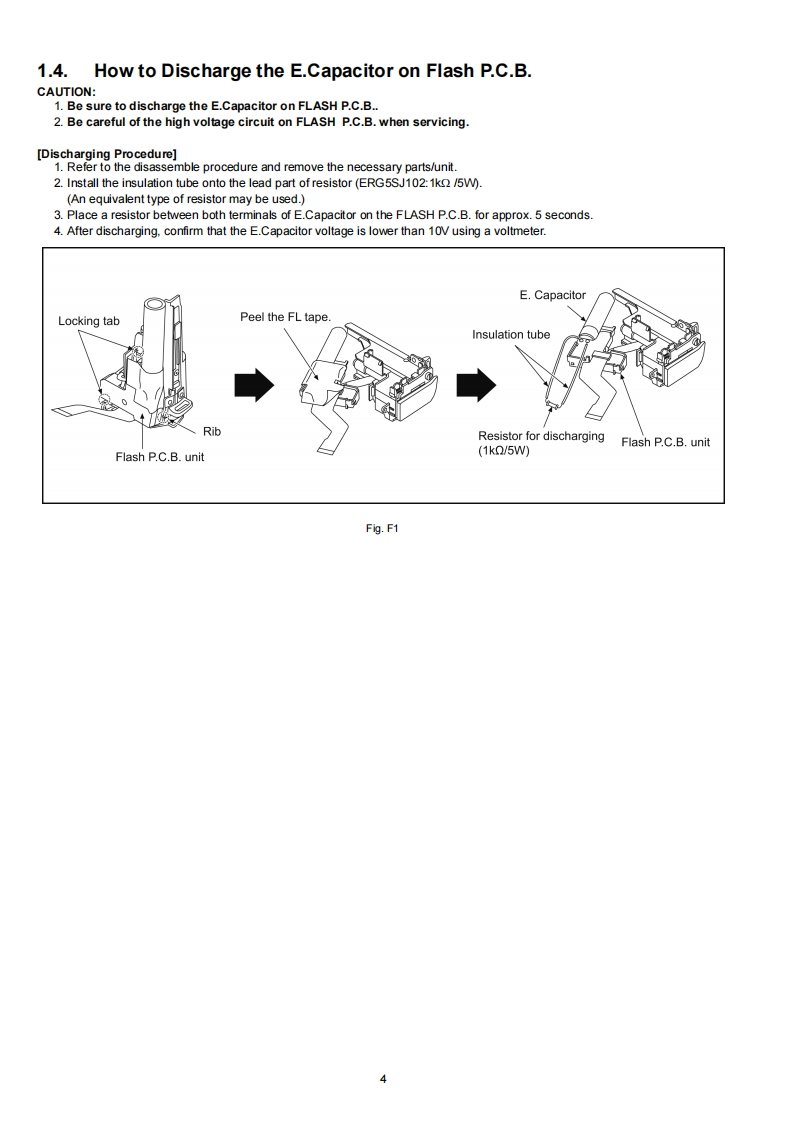 1.4. How to Discharge the E.Capacitor on Flash P.C.B.

CAUTION:
1. Be sure to discharge the E.Capacitor on FLASH P.C.B..
2. Be careful of the high voltage circuit on FLASH P.C.B. when servicing.

[Discharging Procedure]
1. Refer to the disassemble procedure and remove the necessary parts/unit.
2. Install the insulation tube onto the lead part of resistor (ERG5SJ102:1kΩ /5W).
(An equivalent type of resistor may be used.)
3. Place a resistor between both terminals of E.Capacitor on the FLASH P.C.B. for approx. 5 seconds.
4. After discharging, confirm that the E.Capacitor voltage is lower than 10V using a voltmeter.

Locking tab
Rib
Flash P.C.B. unit
Peel the FL tape.
E. Capacitor
Insulation tube
Resistor for discharging (1kΩ/5W)
Flash P.C.B. unit

Fig. F1

4