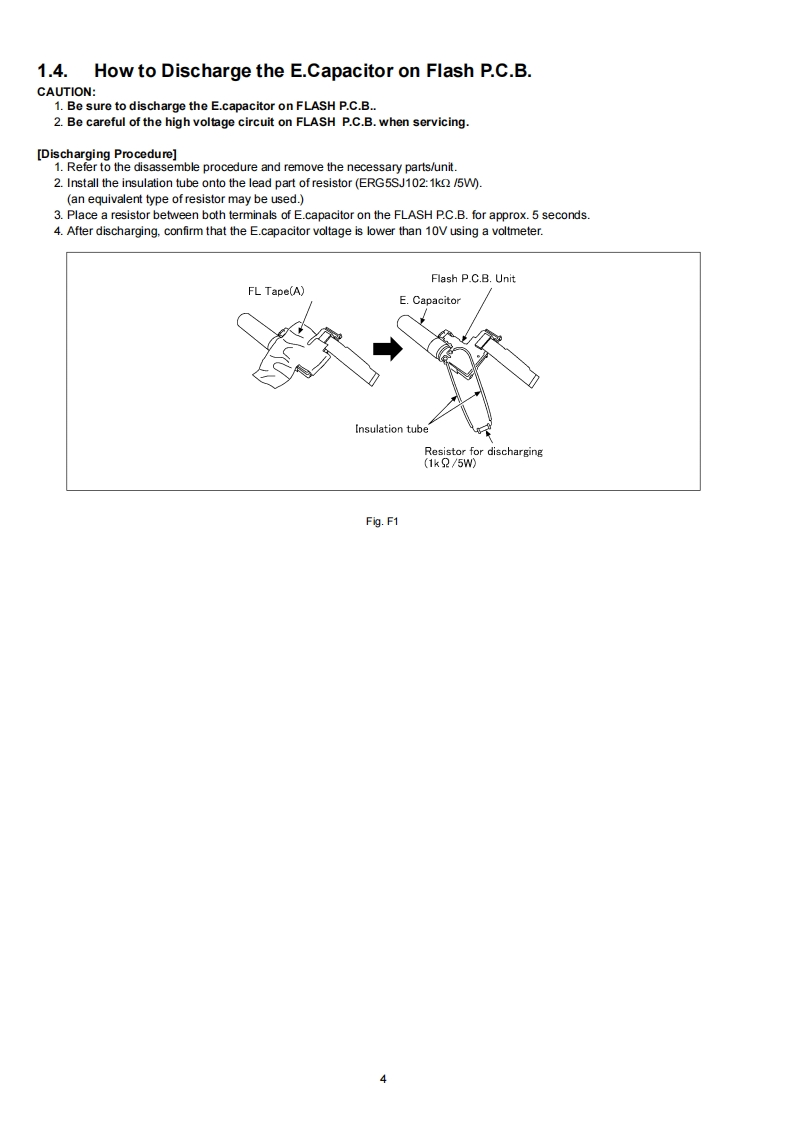 1.4. How to Discharge the E.Capacitor on Flash P.C.B.

CAUTION:
1. Be sure to discharge the E.capacitor on FLASH P.C.B..
2. Be careful of the high voltage circuit on FLASH P.C.B. when servicing.

[Discharging Procedure]
1. Refer to the disassemble procedure and remove the necessary parts/unit.
2. Install the insulation tube onto the lead part of resistor (ERG5SJ102:1kΩ /5W).
(an equivalent type of resistor may be used.)
3. Place a resistor between both terminals of E.capacitor on the FLASH P.C.B. for approx. 5 seconds.
4. After discharging, confirm that the E.capacitor voltage is lower than 10V using a voltmeter.

FL Tape(A)

Flash P.C.B. Unit

E. Capacitor

Insulation tube

Resistor for discharging (1kΩ/5W)

Fig. F1

4