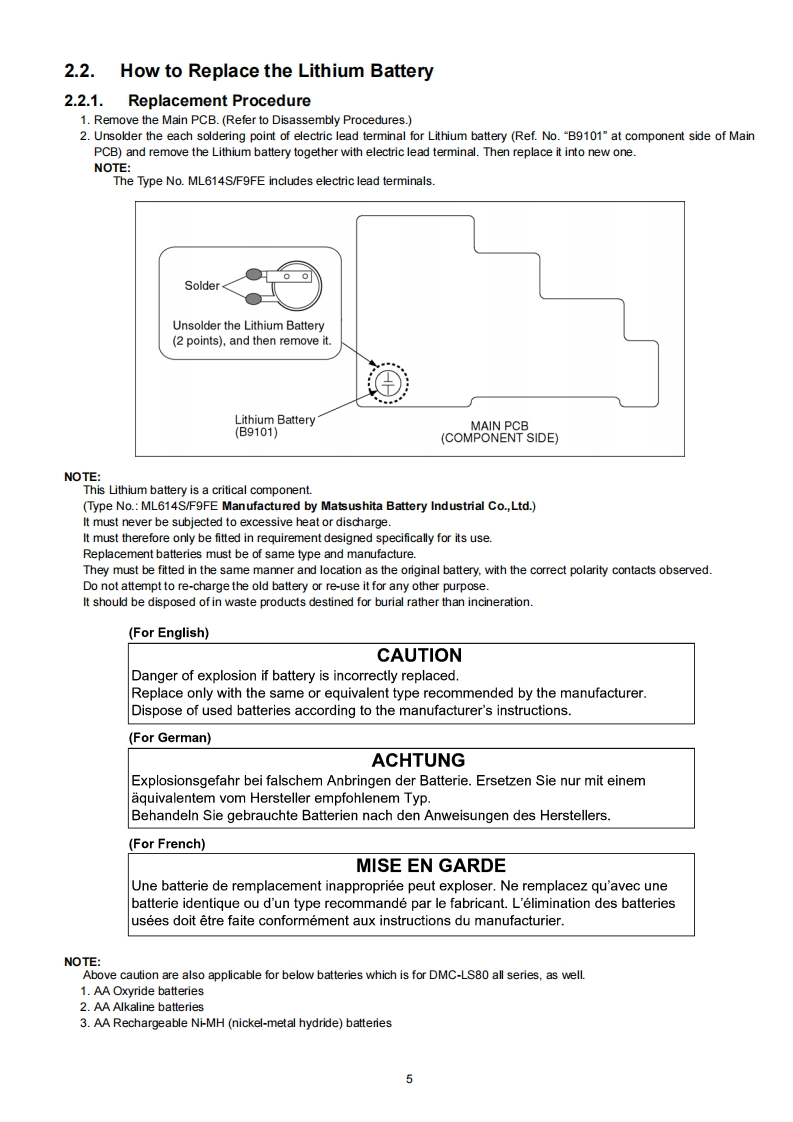 2.2. How to Replace the Lithium Battery

2.2.1. Replacement Procedure

1. Remove the Main PCB. (Refer to Disassembly Procedures.)
2. Unsolder the each soldering point of electric lead terminal for Lithium battery (Ref. No. "B9101" at component side of Main PCB) and remove the Lithium battery together with electric lead terminal. Then replace it into new one.

NOTE:
The Type No. ML614S/F9FE includes electric lead terminals.

Solder

Unsolder the Lithium Battery (2 points), and then remove it.

Lithium Battery (B9101)

MAIN PCB (COMPONENT SIDE)

NOTE:
This Lithium battery is a critical component.
(Type No.: ML614S/F9FE Manufactured by Matsushita Battery Industrial Co.,Ltd.)
It must never be subjected to excessive heat or discharge.
It must therefore only be fitted in requirement designed specifically for its use.
Replacement batteries must be of same type and manufacture.
They must be fitted in the same manner and location as the original battery, with the correct polarity contacts observed.
Do not attempt to re-charge the old battery or re-use it for any other purpose.
It should be disposed of in waste products destined for burial rather than incineration.

(For English)

CAUTION
Danger of explosion if battery is incorrectly replaced.
Replace only with the same or equivalent type recommended by the manufacturer.
Dispose of used batteries according to the manufacturer's instructions.

(For German)

ACHTUNG
Explosionsgefahr bei falschem Anbringen der Batterie. Ersetzen Sie nur mit einem äquivalentem vom Hersteller empfohlenem Typ.
Behandeln Sie gebrauchte Batterien nach den Anweisungen des Herstellers.

(For French)

MISE EN GARDE
Une batterie de remplacement inappropriée peut exploser. Ne remplacez qu'avec une batterie identique ou d'un type recommandé par le fabricant. L'élimination des batteries usées doit être faite conformément aux instructions du manufacturier.

NOTE:
Above caution are also applicable for below batteries which is for DMC-LS80 all series, as well.
1. AA Oxyride batteries
2. AA Alkaline batteries
3. AA Rechargeable Ni-MH (nickel-metal hydride) batteries

5