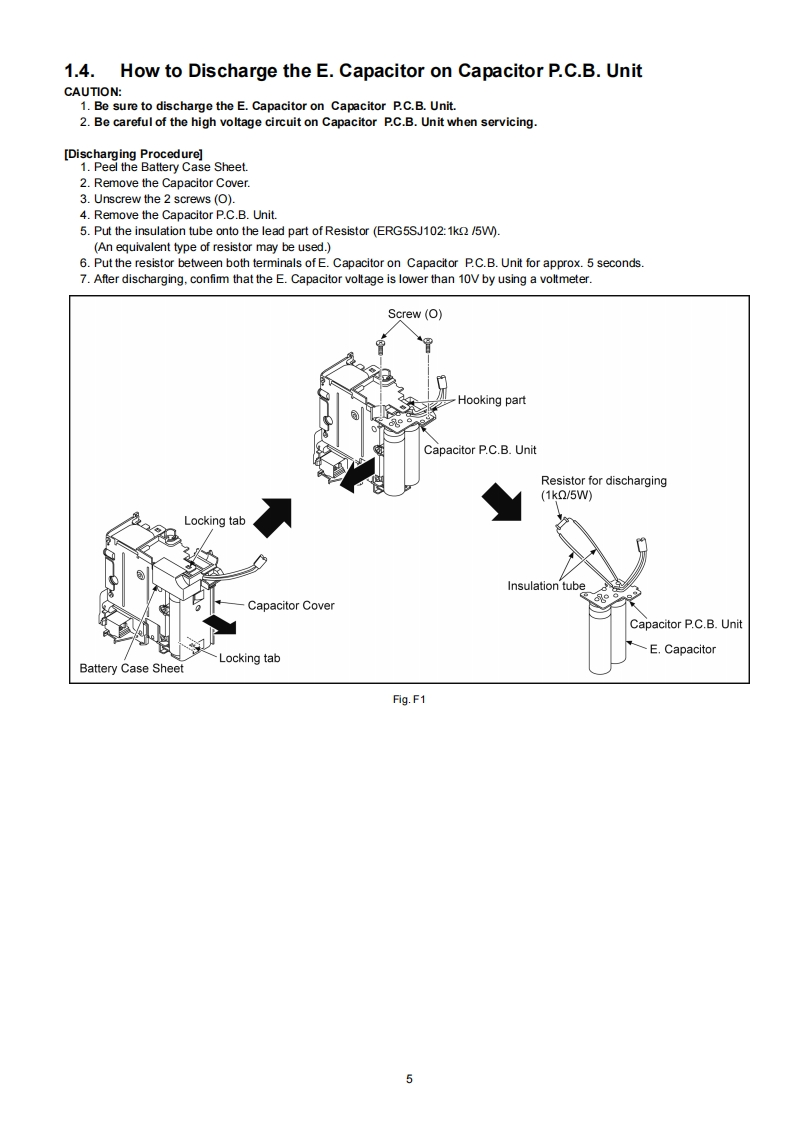 1.4. How to Discharge the E. Capacitor on Capacitor P.C.B. Unit

CAUTION:
1. Be sure to discharge the E. Capacitor on Capacitor P.C.B. Unit.
2. Be careful of the high voltage circuit on Capacitor P.C.B. Unit when servicing.

[Discharging Procedure]
1. Peel the Battery Case Sheet.
2. Remove the Capacitor Cover.
3. Unscrew the 2 screws (O).
4. Remove the Capacitor P.C.B. Unit.
5. Put the insulation tube onto the lead part of Resistor (ERG5SJ102:1kΩ /5W). (An equivalent type of resistor may be used.)
6. Put the resistor between both terminals of E. Capacitor on Capacitor P.C.B. Unit for approx. 5 seconds.
7. After discharging, confirm that the E. Capacitor voltage is lower than 10V by using a voltmeter.

Screw (O)
Hooking part
Capacitor P.C.B. Unit
Resistor for discharging (1kΩ/5W)
Locking tab
Insulation tube
Capacitor Cover
Capacitor P.C.B. Unit
E. Capacitor
Locking tab
Battery Case Sheet

Fig. F1

5