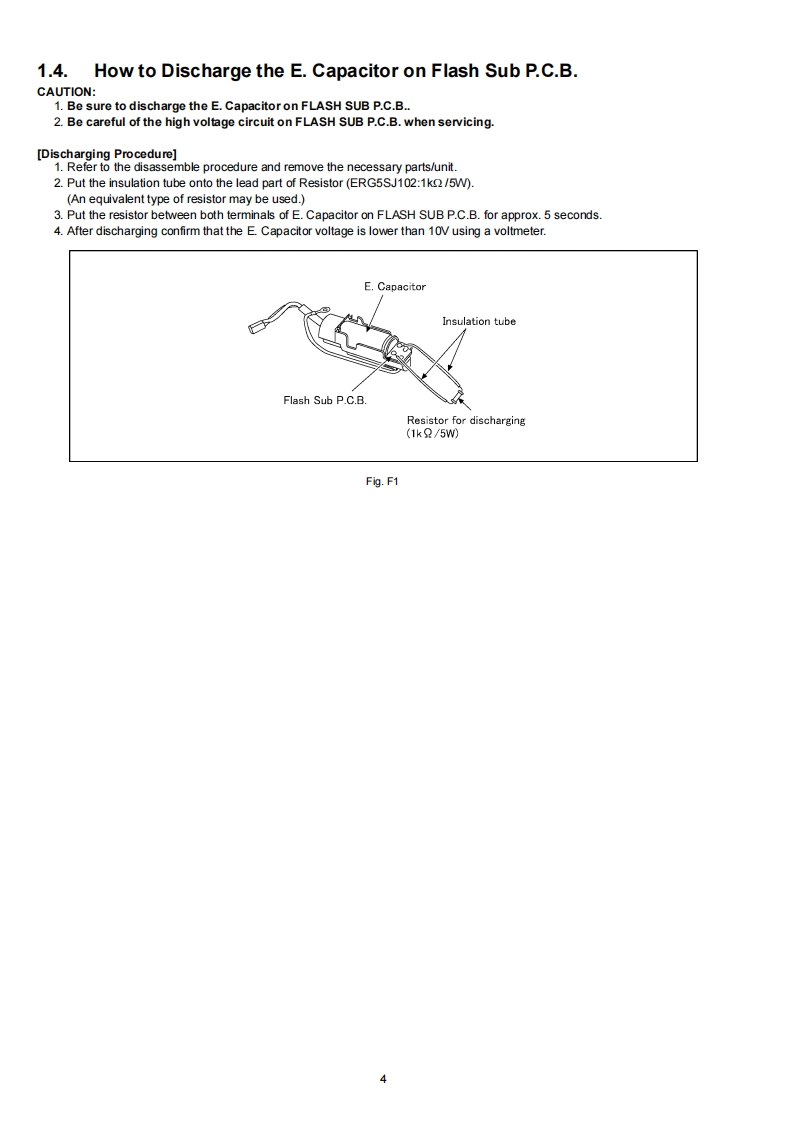 1.4. How to Discharge the E. Capacitor on Flash Sub P.C.B.

CAUTION:
1. Be sure to discharge the E. Capacitor on FLASH SUB P.C.B..
2. Be careful of the high voltage circuit on FLASH SUB P.C.B. when servicing.

[Discharging Procedure]
1. Refer to the disassemble procedure and remove the necessary parts/unit.
2. Put the insulation tube onto the lead part of Resistor (ERG5SJ102:1kΩ /5W).
(An equivalent type of resistor may be used.)
3. Put the resistor between both terminals of E. Capacitor on FLASH SUB P.C.B. for approx. 5 seconds.
4. After discharging confirm that the E. Capacitor voltage is lower than 10V using a voltmeter.

E. Capacitor

Insulation tube

Flash Sub P.C.B.

Resistor for discharging
(1kΩ/5W)

Fig. F1

4