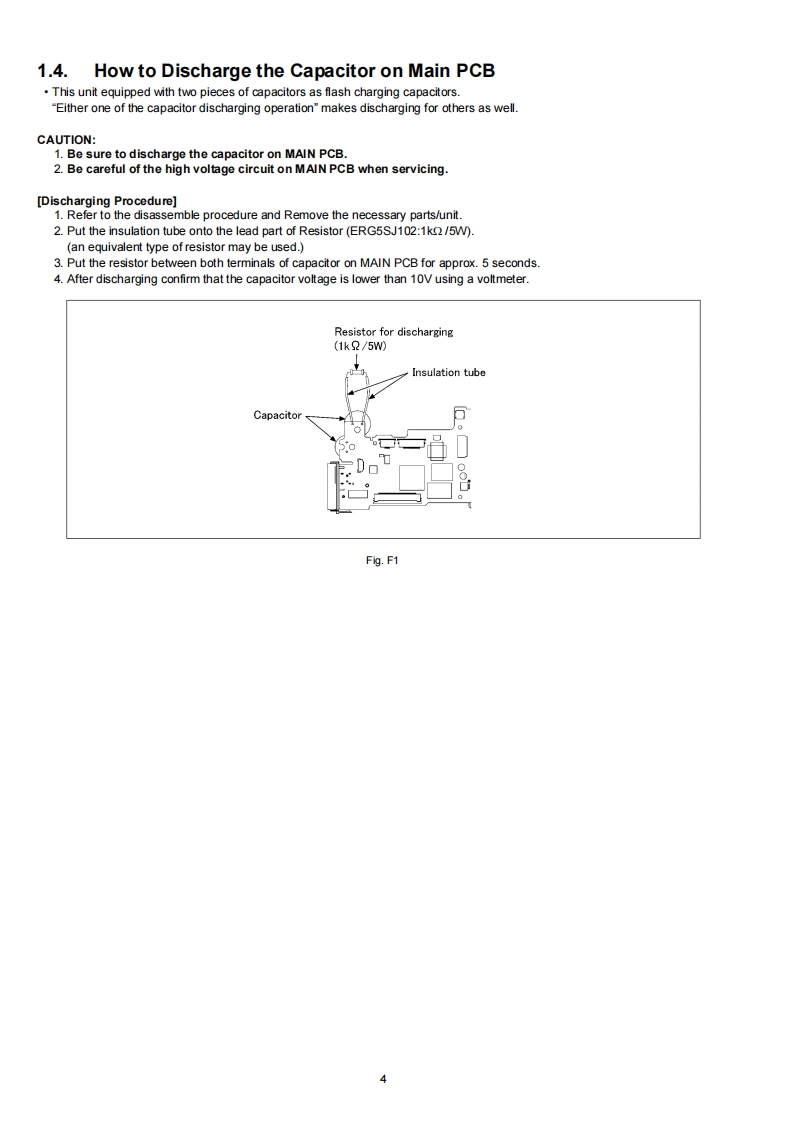 1.4. How to Discharge the Capacitor on Main PCB

• This unit equipped with two pieces of capacitors as flash charging capacitors.
"Either one of the capacitor discharging operation" makes discharging for others as well.

CAUTION:
1. Be sure to discharge the capacitor on MAIN PCB.
2. Be careful of the high voltage circuit on MAIN PCB when servicing.

[Discharging Procedure]
1. Refer to the disassemble procedure and Remove the necessary parts/unit.
2. Put the insulation tube onto the lead part of Resistor (ERG5SJ102:1kΩ /5W).
(an equivalent type of resistor may be used.)
3. Put the resistor between both terminals of capacitor on MAIN PCB for approx. 5 seconds.
4. After discharging confirm that the capacitor voltage is lower than 10V using a voltmeter.

Resistor for discharging
(1kΩ/5W)

Insulation tube

Capacitor

Fig. F1

4