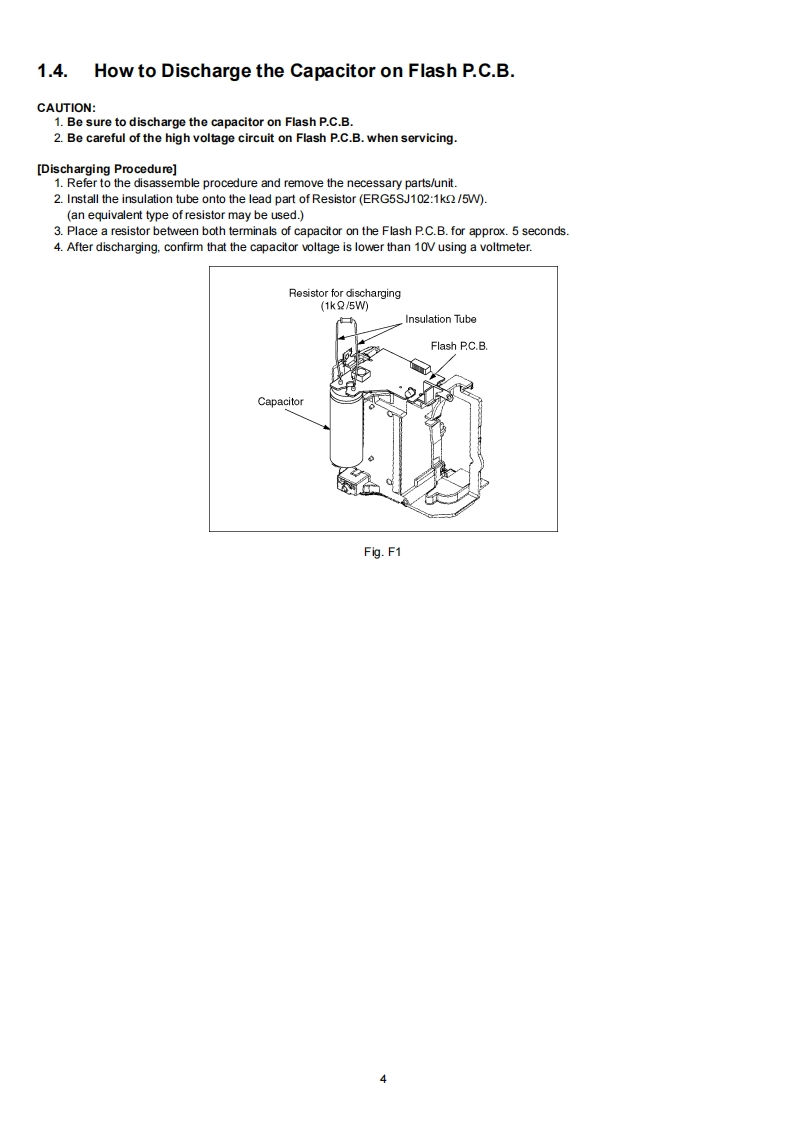 1.4. How to Discharge the Capacitor on Flash P.C.B.

CAUTION:
1. Be sure to discharge the capacitor on Flash P.C.B.
2. Be careful of the high voltage circuit on Flash P.C.B. when servicing.

[Discharging Procedure]
1. Refer to the disassemble procedure and remove the necessary parts/unit.
2. Install the insulation tube onto the lead part of Resistor (ERG5SJ102:1kΩ /5W).
(an equivalent type of resistor may be used.)
3. Place a resistor between both terminals of capacitor on the Flash P.C.B. for approx. 5 seconds.
4. After discharging, confirm that the capacitor voltage is lower than 10V using a voltmeter.

Resistor for discharging
(1kΩ /5W)
Insulation Tube
Flash P.C.B.
Capacitor

Fig. F1

4