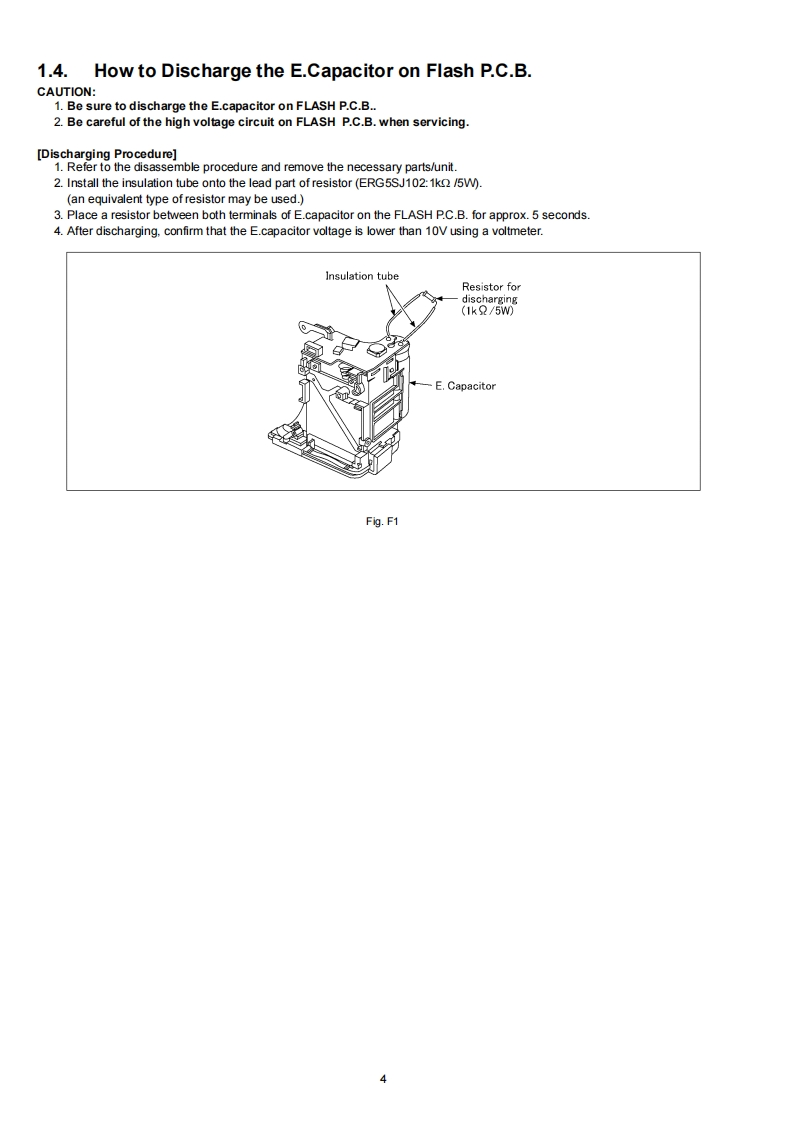 1.4. How to Discharge the E.Capacitor on Flash P.C.B.

CAUTION:
1. Be sure to discharge the E.capacitor on FLASH P.C.B..
2. Be careful of the high voltage circuit on FLASH P.C.B. when servicing.

[Discharging Procedure]
1. Refer to the disassemble procedure and remove the necessary parts/unit.
2. Install the insulation tube onto the lead part of resistor (ERG5SJ102:1kΩ /5W).
(an equivalent type of resistor may be used.)
3. Place a resistor between both terminals of E.capacitor on the FLASH P.C.B. for approx. 5 seconds.
4. After discharging, confirm that the E.capacitor voltage is lower than 10V using a voltmeter.

Insulation tube

Resistor for discharging (1kΩ/5W)

E. Capacitor

Fig. F1

4