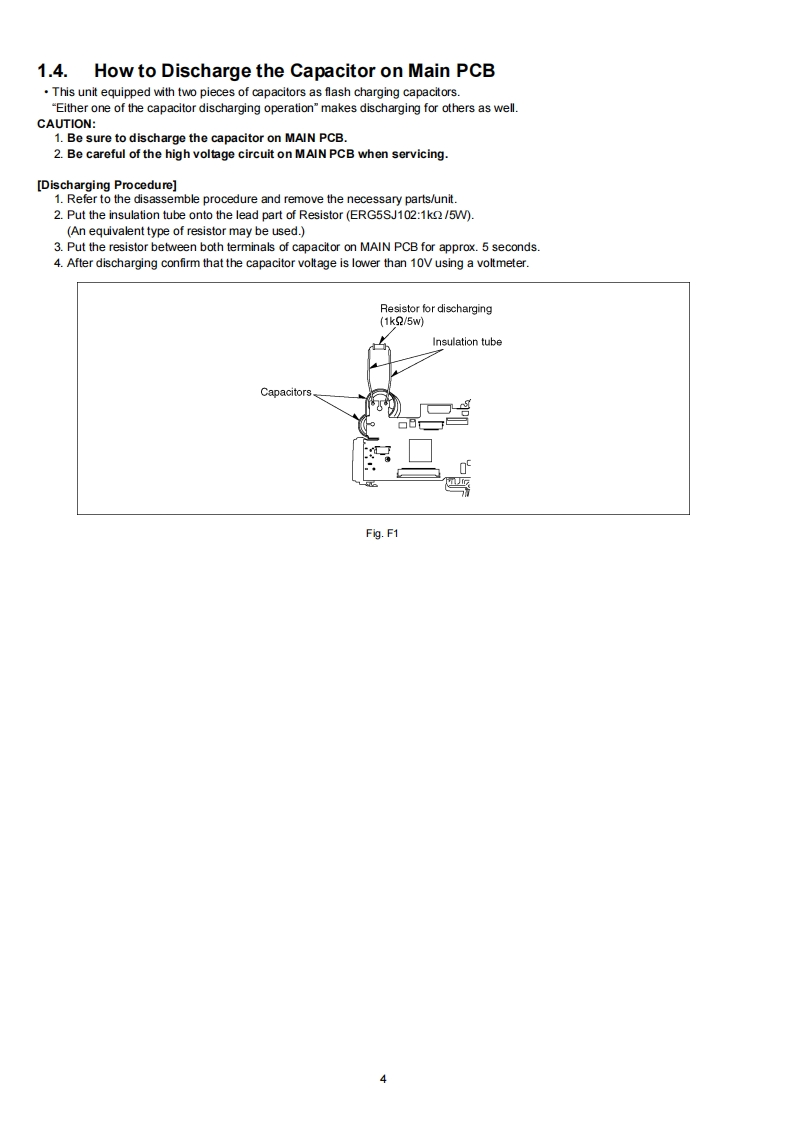 1.4. How to Discharge the Capacitor on Main PCB

• This unit equipped with two pieces of capacitors as flash charging capacitors.
"Either one of the capacitor discharging operation" makes discharging for others as well.

CAUTION:
1. Be sure to discharge the capacitor on MAIN PCB.
2. Be careful of the high voltage circuit on MAIN PCB when servicing.

[Discharging Procedure]
1. Refer to the disassemble procedure and remove the necessary parts/unit.
2. Put the insulation tube onto the lead part of Resistor (ERG5SJ102:1kΩ /5W).
(An equivalent type of resistor may be used.)
3. Put the resistor between both terminals of capacitor on MAIN PCB for approx. 5 seconds.
4. After discharging confirm that the capacitor voltage is lower than 10V using a voltmeter.

Resistor for discharging
(1kΩ/5w)

Insulation tube

Capacitors

Fig. F1

4