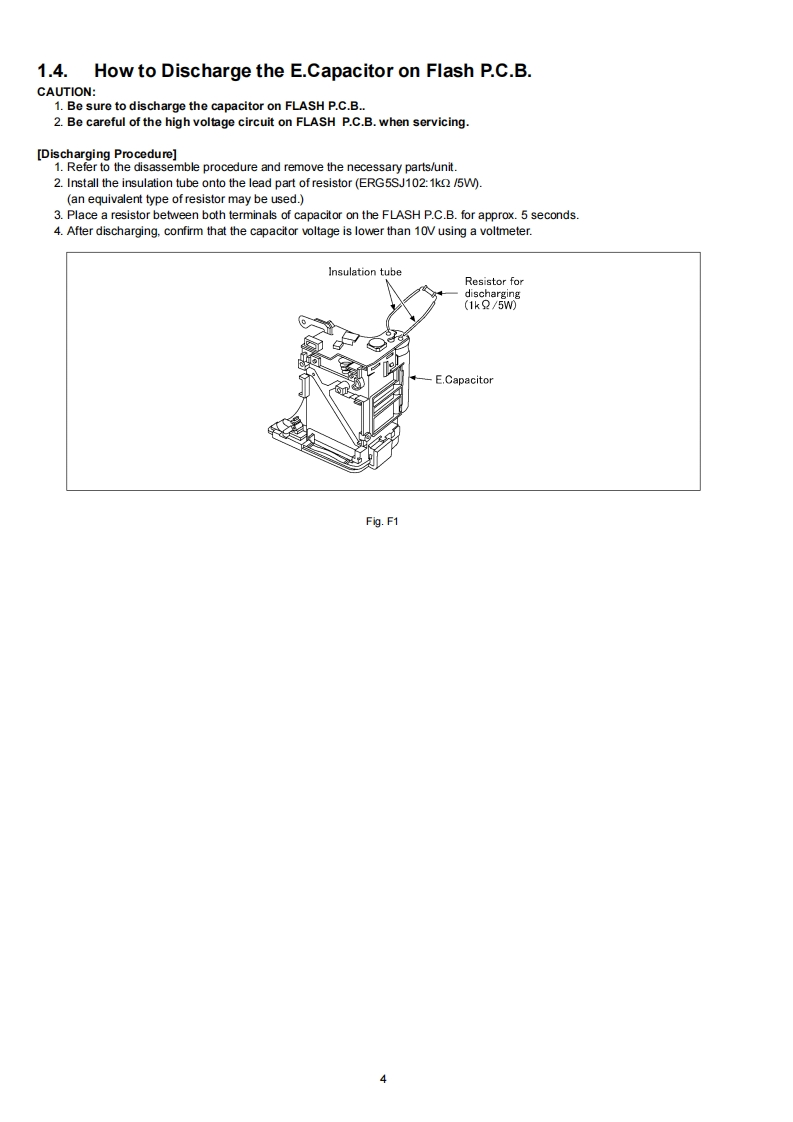 1.4. How to Discharge the E.Capacitor on Flash P.C.B.

CAUTION:
1. Be sure to discharge the capacitor on FLASH P.C.B..
2. Be careful of the high voltage circuit on FLASH P.C.B. when servicing.

[Discharging Procedure]
1. Refer to the disassemble procedure and remove the necessary parts/unit.
2. Install the insulation tube onto the lead part of resistor (ERG5SJ102:1kΩ /5W).
(an equivalent type of resistor may be used.)
3. Place a resistor between both terminals of capacitor on the FLASH P.C.B. for approx. 5 seconds.
4. After discharging, confirm that the capacitor voltage is lower than 10V using a voltmeter.

Insulation tube

Resistor for discharging (1kΩ/5W)

E.Capacitor

Fig. F1

4