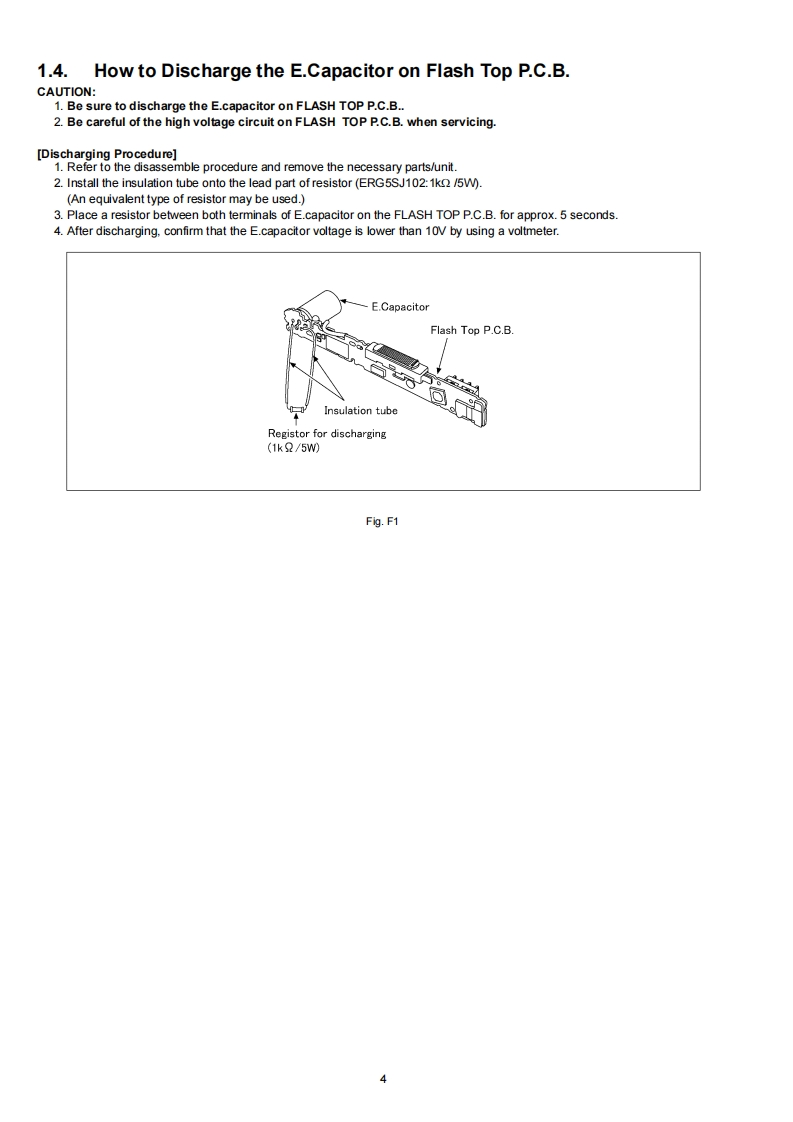 1.4. How to Discharge the E.Capacitor on Flash Top P.C.B.

CAUTION:
1. Be sure to discharge the E.capacitor on FLASH TOP P.C.B..
2. Be careful of the high voltage circuit on FLASH TOP P.C.B. when servicing.

[Discharging Procedure]
1. Refer to the disassemble procedure and remove the necessary parts/unit.
2. Install the insulation tube onto the lead part of resistor (ERG5SJ102:1kΩ /5W). (An equivalent type of resistor may be used.)
3. Place a resistor between both terminals of E.capacitor on the FLASH TOP P.C.B. for approx. 5 seconds.
4. After discharging, confirm that the E.capacitor voltage is lower than 10V by using a voltmeter.

E.Capacitor
Flash Top P.C.B.
Insulation tube
Registor for discharging (1kΩ/5W)

Fig. F1

4