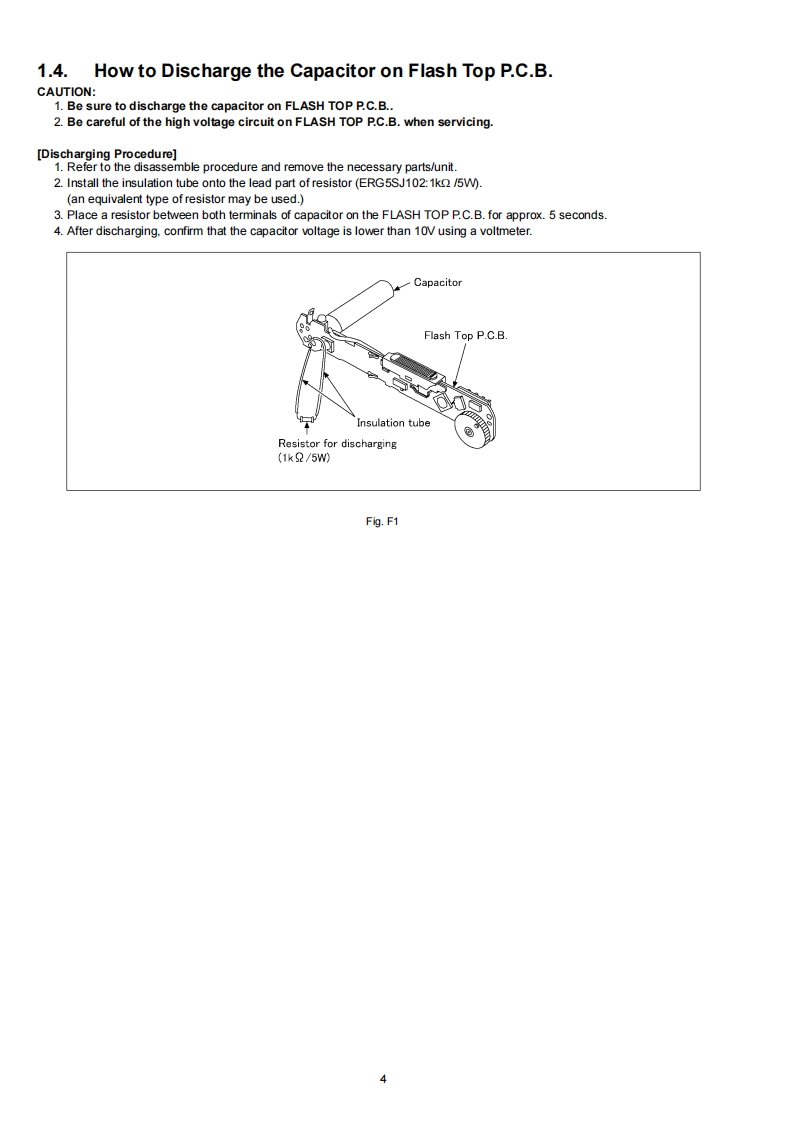 1.4. How to Discharge the Capacitor on Flash Top P.C.B.

CAUTION:
1. Be sure to discharge the capacitor on FLASH TOP P.C.B..
2. Be careful of the high voltage circuit on FLASH TOP P.C.B. when servicing.

[Discharging Procedure]
1. Refer to the disassemble procedure and remove the necessary parts/unit.
2. Install the insulation tube onto the lead part of resistor (ERG5SJ102:1kΩ /5W).
(an equivalent type of resistor may be used.)
3. Place a resistor between both terminals of capacitor on the FLASH TOP P.C.B. for approx. 5 seconds.
4. After discharging, confirm that the capacitor voltage is lower than 10V using a voltmeter.

Capacitor
Flash Top P.C.B.
Insulation tube
Resistor for discharging
(1kΩ /5W)

Fig. F1

4