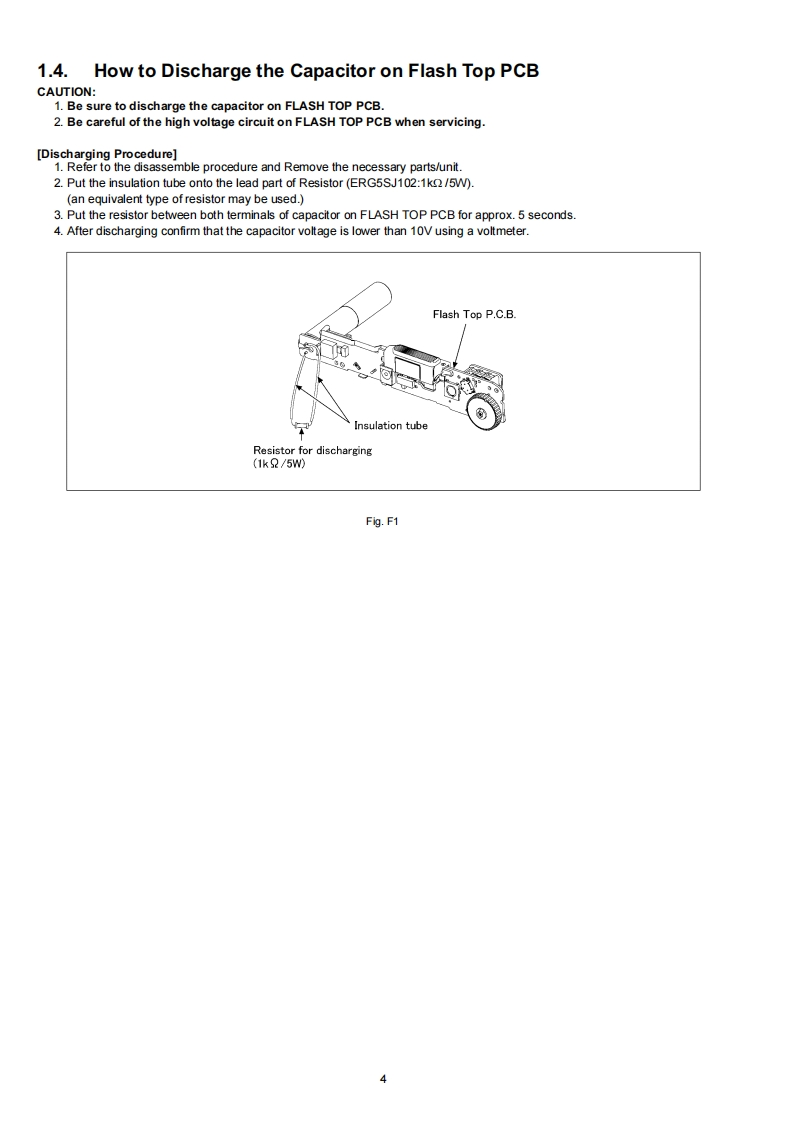 1.4. How to Discharge the Capacitor on Flash Top PCB

CAUTION:
1. Be sure to discharge the capacitor on FLASH TOP PCB.
2. Be careful of the high voltage circuit on FLASH TOP PCB when servicing.

[Discharging Procedure]
1. Refer to the disassemble procedure and Remove the necessary parts/unit.
2. Put the insulation tube onto the lead part of Resistor (ERG5SJ102:1kΩ /5W).
(an equivalent type of resistor may be used.)
3. Put the resistor between both terminals of capacitor on FLASH TOP PCB for approx. 5 seconds.
4. After discharging confirm that the capacitor voltage is lower than 10V using a voltmeter.

Flash Top P.C.B.

Insulation tube

Resistor for discharging
(1kΩ/5W)

Fig. F1

4