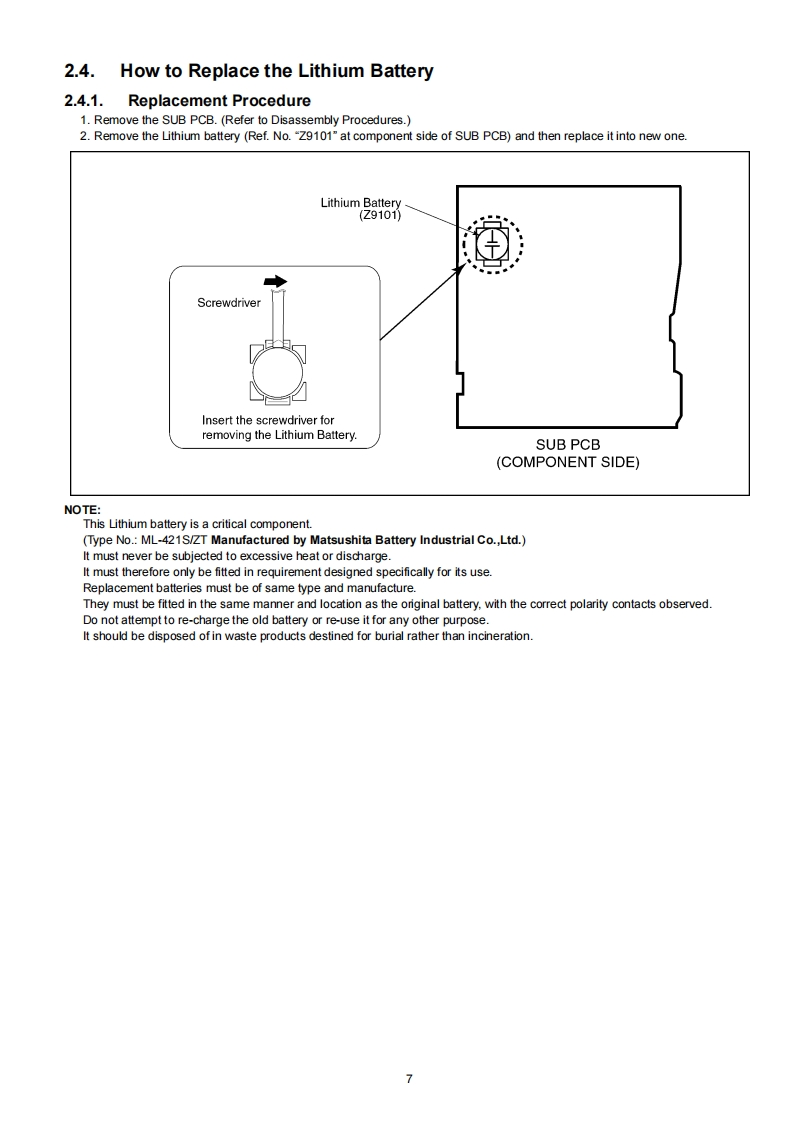 2.4. How to Replace the Lithium Battery

2.4.1. Replacement Procedure

1. Remove the SUB PCB. (Refer to Disassembly Procedures.)
2. Remove the Lithium battery (Ref. No. "Z9101" at component side of SUB PCB) and then replace it into new one.

Lithium Battery (Z9101)

Screwdriver

Insert the screwdriver for removing the Lithium Battery.

SUB PCB
(COMPONENT SIDE)

NOTE:
This Lithium battery is a critical component.
(Type No.: ML-421S/ZT Manufactured by Matsushita Battery Industrial Co.,Ltd.)
It must never be subjected to excessive heat or discharge.
It must therefore only be fitted in requirement designed specifically for its use.
Replacement batteries must be of same type and manufacture.
They must be fitted in the same manner and location as the original battery, with the correct polarity contacts observed.
Do not attempt to re-charge the old battery or re-use it for any other purpose.
It should be disposed of in waste products destined for burial rather than incineration.

7