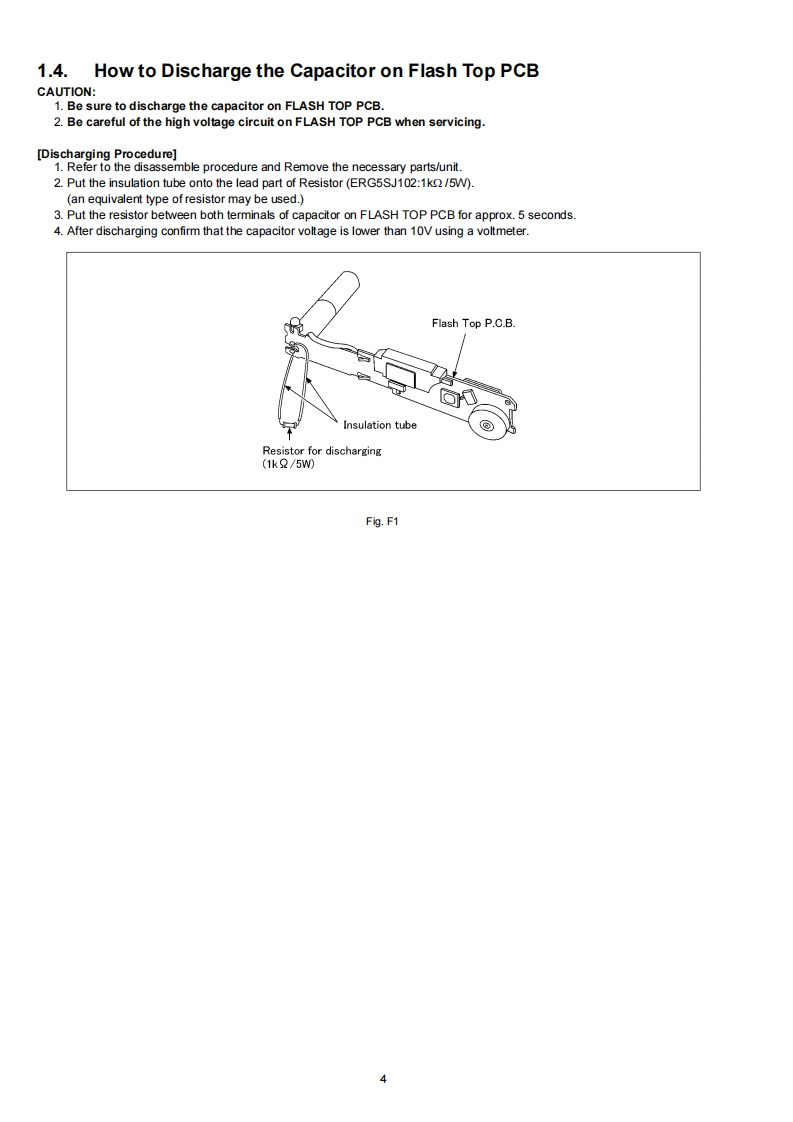 1.4. How to Discharge the Capacitor on Flash Top PCB

CAUTION:
1. Be sure to discharge the capacitor on FLASH TOP PCB.
2. Be careful of the high voltage circuit on FLASH TOP PCB when servicing.

[Discharging Procedure]
1. Refer to the disassemble procedure and Remove the necessary parts/unit.
2. Put the insulation tube onto the lead part of Resistor (ERG5SJ102:1kΩ /5W). (an equivalent type of resistor may be used.)
3. Put the resistor between both terminals of capacitor on FLASH TOP PCB for approx. 5 seconds.
4. After discharging confirm that the capacitor voltage is lower than 10V using a voltmeter.

Flash Top P.C.B.

Insulation tube

Resistor for discharging (1kΩ /5W)

Fig. F1

4