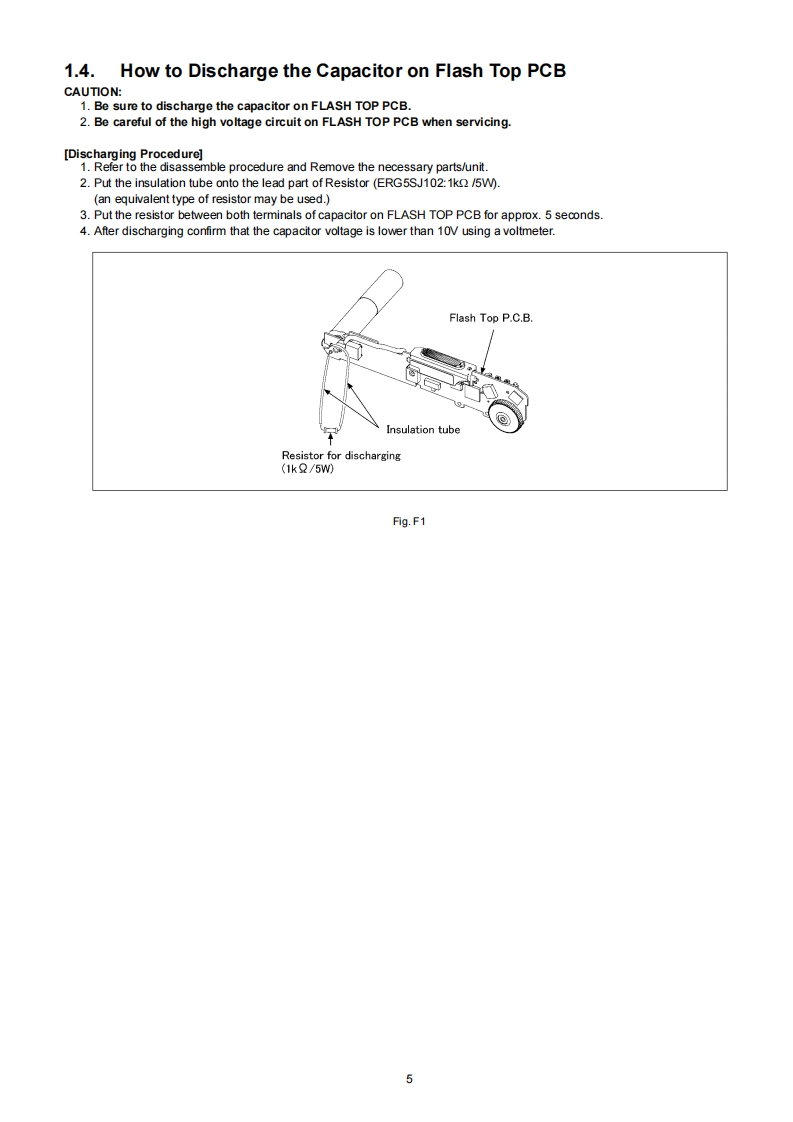 1.4. How to Discharge the Capacitor on Flash Top PCB

CAUTION:
1. Be sure to discharge the capacitor on FLASH TOP PCB.
2. Be careful of the high voltage circuit on FLASH TOP PCB when servicing.

[Discharging Procedure]
1. Refer to the disassemble procedure and Remove the necessary parts/unit.
2. Put the insulation tube onto the lead part of Resistor (ERG5SJ102:1kΩ /5W). (an equivalent type of resistor may be used.)
3. Put the resistor between both terminals of capacitor on FLASH TOP PCB for approx. 5 seconds.
4. After discharging confirm that the capacitor voltage is lower than 10V using a voltmeter.

Flash Top P.C.B.

Insulation tube

Resistor for discharging
(1kΩ/5W)

Fig. F1

5