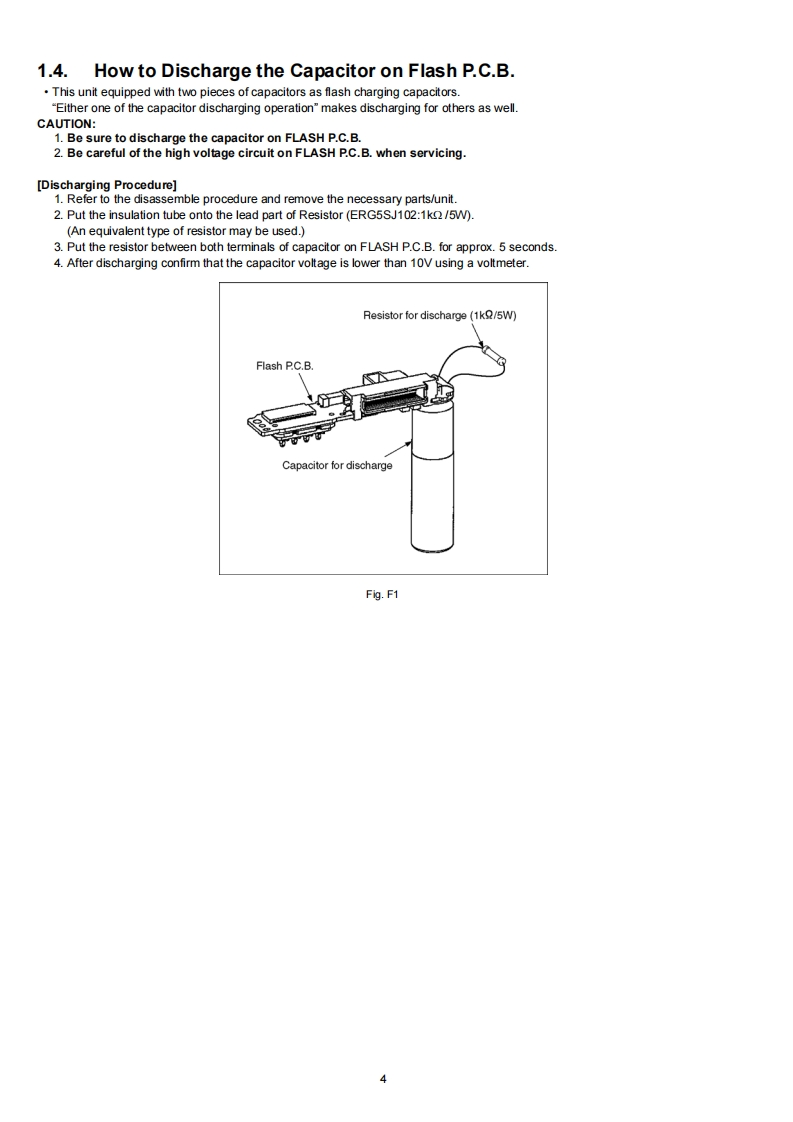 1.4. How to Discharge the Capacitor on Flash P.C.B.

• This unit equipped with two pieces of capacitors as flash charging capacitors.
"Either one of the capacitor discharging operation" makes discharging for others as well.

CAUTION:
1. Be sure to discharge the capacitor on FLASH P.C.B.
2. Be careful of the high voltage circuit on FLASH P.C.B. when servicing.

[Discharging Procedure]
1. Refer to the disassemble procedure and remove the necessary parts/unit.
2. Put the insulation tube onto the lead part of Resistor (ERG5SJ102:1kΩ /5W).
(An equivalent type of resistor may be used.)
3. Put the resistor between both terminals of capacitor on FLASH P.C.B. for approx. 5 seconds.
4. After discharging confirm that the capacitor voltage is lower than 10V using a voltmeter.

Resistor for discharge (1kΩ/5W)

Flash P.C.B.

Capacitor for discharge

Fig. F1

4