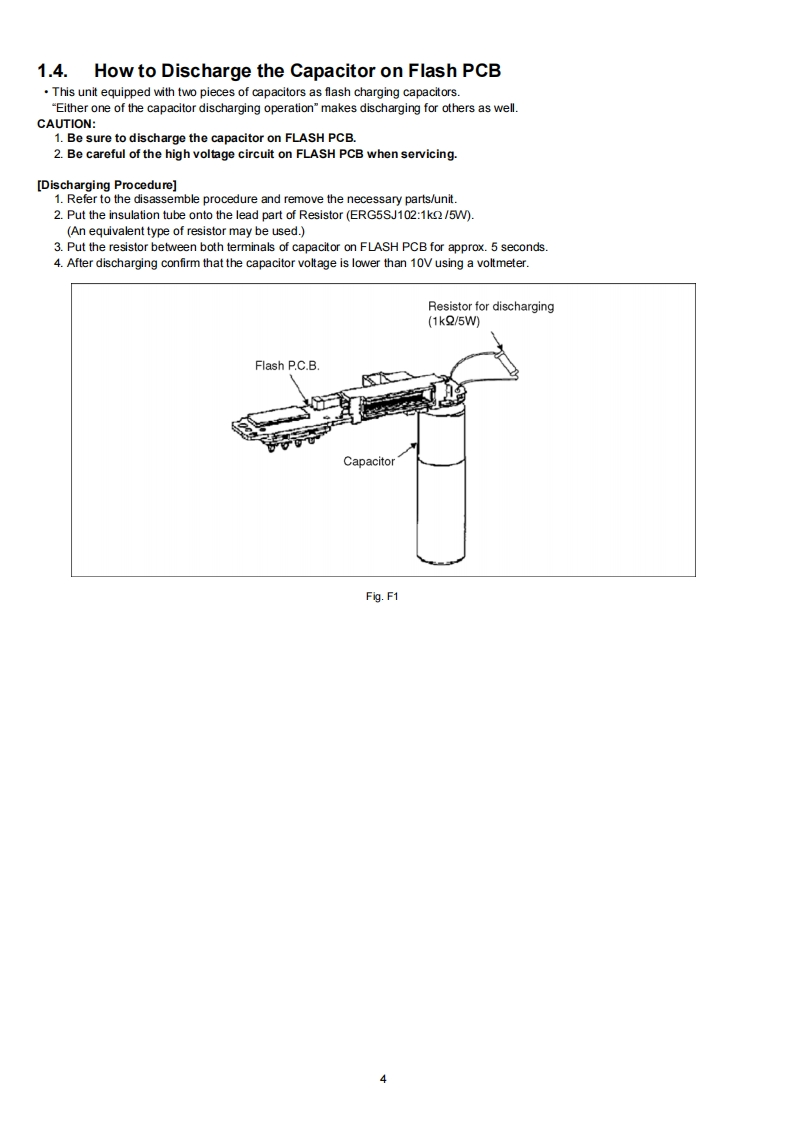 1.4. How to Discharge the Capacitor on Flash PCB

• This unit equipped with two pieces of capacitors as flash charging capacitors.
"Either one of the capacitor discharging operation" makes discharging for others as well.

CAUTION:
1. Be sure to discharge the capacitor on FLASH PCB.
2. Be careful of the high voltage circuit on FLASH PCB when servicing.

[Discharging Procedure]
1. Refer to the disassemble procedure and remove the necessary parts/unit.
2. Put the insulation tube onto the lead part of Resistor (ERG5SJ102:1kΩ /5W).
(An equivalent type of resistor may be used.)
3. Put the resistor between both terminals of capacitor on FLASH PCB for approx. 5 seconds.
4. After discharging confirm that the capacitor voltage is lower than 10V using a voltmeter.

Resistor for discharging
(1kΩ/5W)

Flash P.C.B.

Capacitor

Fig. F1

4