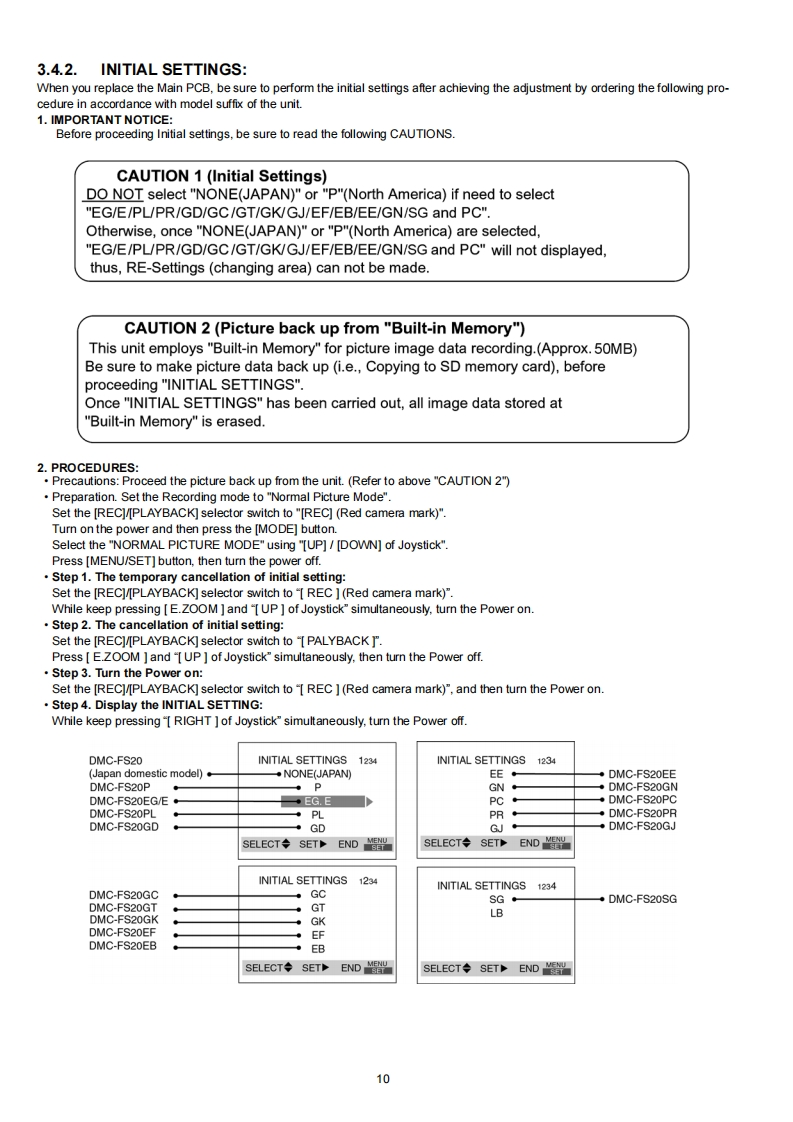 3.4.2. INITIAL SETTINGS:
When you replace the Main PCB, be sure to perform the initial settings after achieving the adjustment by ordering the following procedure in accordance with model suffix of the unit.
1. IMPORTANT NOTICE:
Before proceeding Initial settings, be sure to read the following CAUTIONS.

CAUTION 1 (Initial Settings)
DO NOT select "NONE(JAPAN)" or "P"(North America) if need to select "EG/E/PL/PR/GD/GC/GT/GK/GJ/EF/EB/EE/GN/SG and PC".
Otherwise, once "NONE(JAPAN)" or "P"(North America) are selected, "EG/E/PL/PR/GD/GC/GT/GK/GJ/EF/EB/EE/GN/SG and PC" will not displayed, thus, RE-Settings (changing area) can not be made.

CAUTION 2 (Picture back up from "Built-in Memory")
This unit employs "Built-in Memory" for picture image data recording.(Approx. 50MB)
Be sure to make picture data back up (i.e., Copying to SD memory card), before proceeding "INITIAL SETTINGS".
Once "INITIAL SETTINGS" has been carried out, all image data stored at "Built-in Memory" is erased.

2. PROCEDURES:
• Precautions: Proceed the picture back up from the unit. (Refer to above "CAUTION 2")
• Preparation. Set the Recording mode to "Normal Picture Mode".
Set the [REC]/[PLAYBACK] selector switch to "[REC] (Red camera mark)".
Turn on the power and then press the [MODE] button.
Select the "NORMAL PICTURE MODE" using "[UP] / [DOWN] of Joystick".
Press [MENU/SET] button, then turn the power off.
• Step 1. The temporary cancellation of initial setting:
Set the [REC]/[PLAYBACK] selector switch to "[ REC ] (Red camera mark)".
While keep pressing [ E.ZOOM ] and "[ UP ] of Joystick" simultaneously, turn the Power on.
• Step 2. The cancellation of initial setting:
Set the [REC]/[PLAYBACK] selector switch to "[ PALYBACK ]".
Press [ E.ZOOM ] and "[ UP ] of Joystick" simultaneously, then turn the Power off.
• Step 3. Turn the Power on:
Set the [REC]/[PLAYBACK] selector switch to "[ REC ] (Red camera mark)", and then turn the Power on.
• Step 4. Display the INITIAL SETTING:
While keep pressing "[ RIGHT ] of Joystick" simultaneously, turn the Power off.

DMC-FS20
(Japan domestic model)
DMC-FS20P
DMC-FS20EG/E
DMC-FS20PL
DMC-FS20GD

INITIAL SETTINGS 1234
NONE(JAPAN)
P
EG, E
PL
GD
SELECT SET END MENU SET

INITIAL SETTINGS 1234
EE
GN
PC
PR
GJ
SELECT SET END MENU SET

DMC-FS20EE
DMC-FS20GN
DMC-FS20PC
DMC-FS20PR
DMC-FS20GJ

DMC-FS20GC
DMC-FS20GT
DMC-FS20GK
DMC-FS20EF
DMC-FS20EB

INITIAL SETTINGS 1234
GC
GT
GK
EF
EB
SELECT SET END MENU SET

INITIAL SETTINGS 1234
SG
LB
SELECT SET END MENU SET

DMC-FS20SG

10