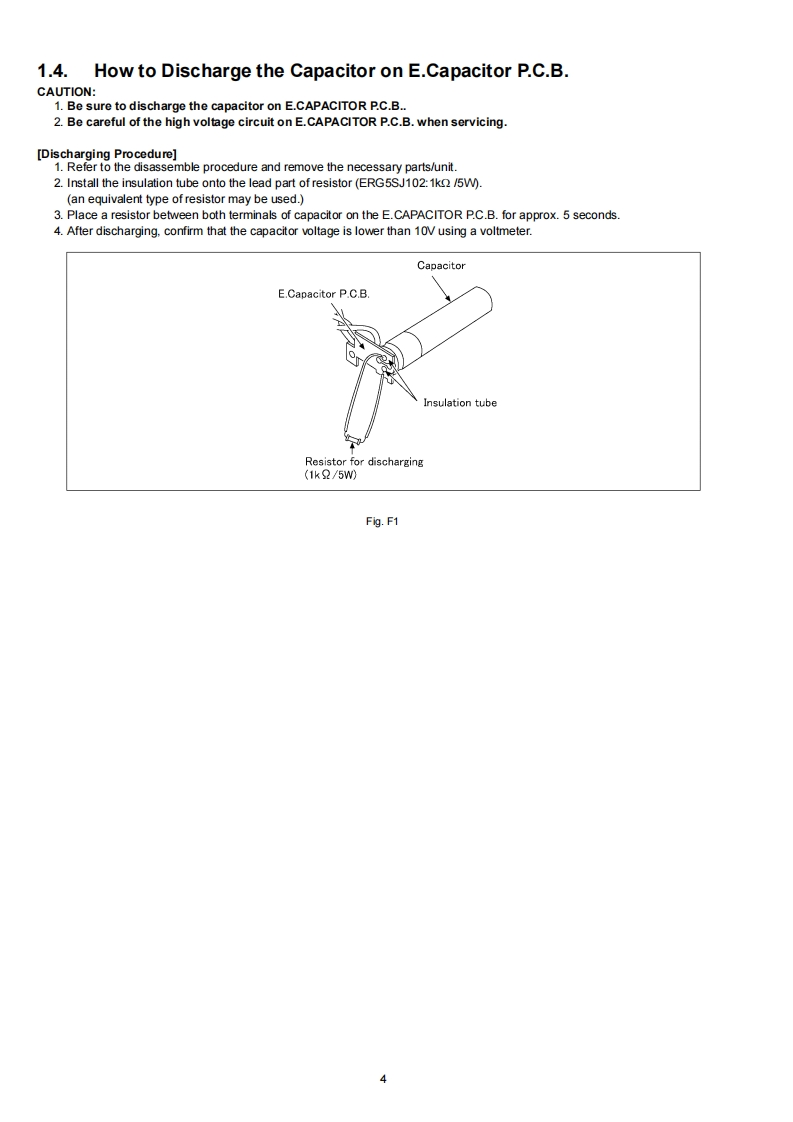 1.4. How to Discharge the Capacitor on E.Capacitor P.C.B.

CAUTION:
1. Be sure to discharge the capacitor on E.CAPACITOR P.C.B..
2. Be careful of the high voltage circuit on E.CAPACITOR P.C.B. when servicing.

[Discharging Procedure]
1. Refer to the disassemble procedure and remove the necessary parts/unit.
2. Install the insulation tube onto the lead part of resistor (ERG5SJ102:1kΩ /5W). (an equivalent type of resistor may be used.)
3. Place a resistor between both terminals of capacitor on the E.CAPACITOR P.C.B. for approx. 5 seconds.
4. After discharging, confirm that the capacitor voltage is lower than 10V using a voltmeter.

Capacitor
E.Capacitor P.C.B.
Insulation tube
Resistor for discharging (1kΩ/5W)

Fig. F1

4