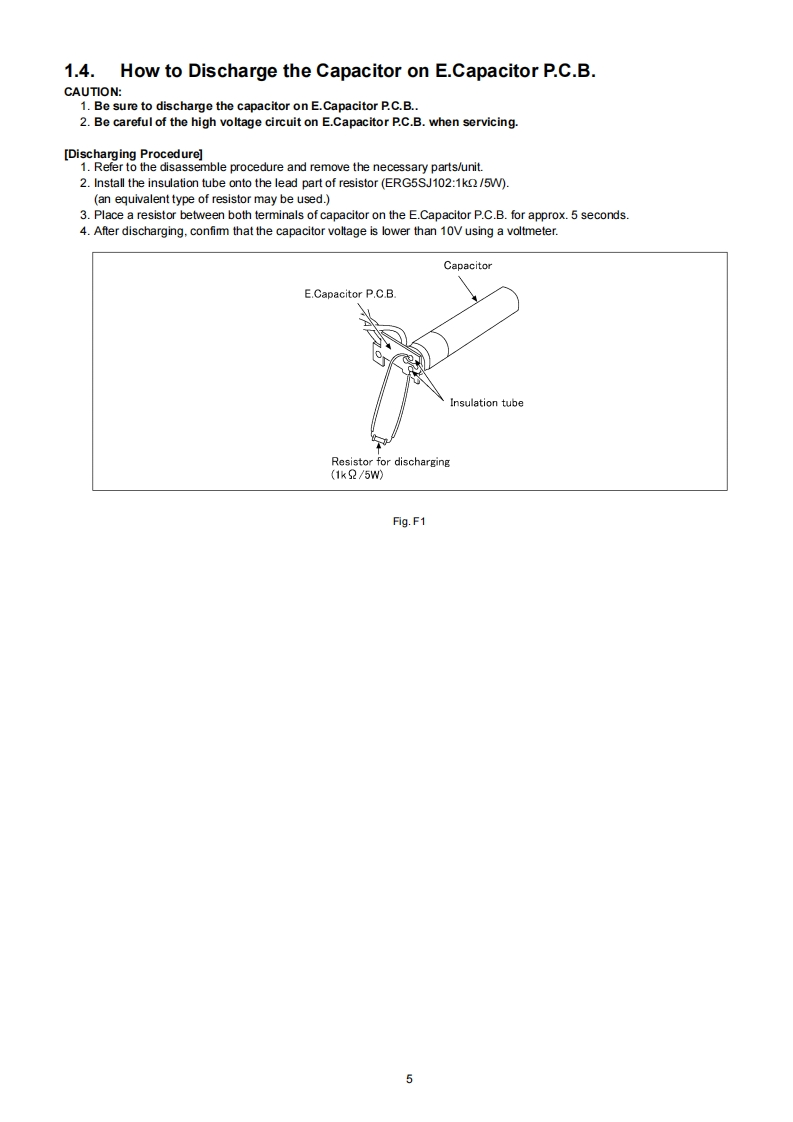 1.4. How to Discharge the Capacitor on E.Capacitor P.C.B.

CAUTION:
1. Be sure to discharge the capacitor on E.Capacitor P.C.B..
2. Be careful of the high voltage circuit on E.Capacitor P.C.B. when servicing.

[Discharging Procedure]
1. Refer to the disassemble procedure and remove the necessary parts/unit.
2. Install the insulation tube onto the lead part of resistor (ERG5SJ102:1kΩ/5W). (an equivalent type of resistor may be used.)
3. Place a resistor between both terminals of capacitor on the E.Capacitor P.C.B. for approx. 5 seconds.
4. After discharging, confirm that the capacitor voltage is lower than 10V using a voltmeter.

Capacitor
E.Capacitor P.C.B.
Insulation tube
Resistor for discharging
(1kΩ/5W)

Fig. F1

5