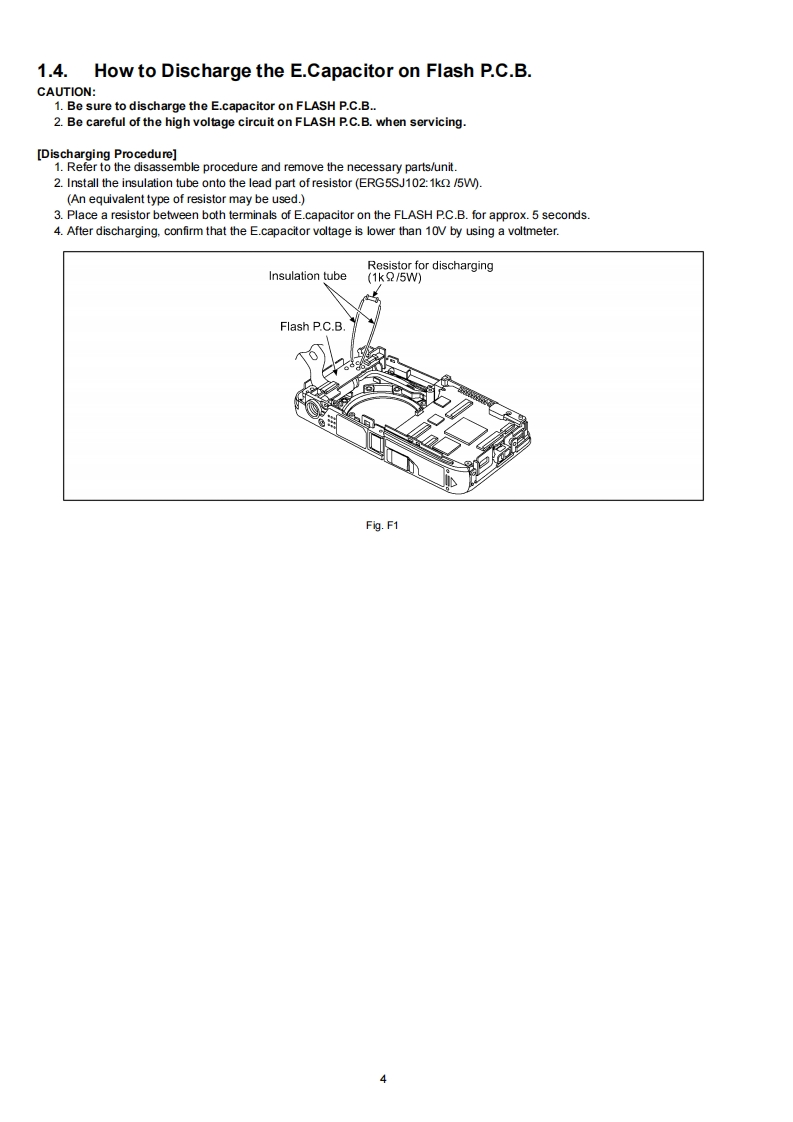 1.4. How to Discharge the E.Capacitor on Flash P.C.B.

CAUTION:
1. Be sure to discharge the E.capacitor on FLASH P.C.B..
2. Be careful of the high voltage circuit on FLASH P.C.B. when servicing.

[Discharging Procedure]
1. Refer to the disassemble procedure and remove the necessary parts/unit.
2. Install the insulation tube onto the lead part of resistor (ERG5SJ102:1kΩ /5W).
(An equivalent type of resistor may be used.)
3. Place a resistor between both terminals of E.capacitor on the FLASH P.C.B. for approx. 5 seconds.
4. After discharging, confirm that the E.capacitor voltage is lower than 10V by using a voltmeter.

Insulation tube
Resistor for discharging (1kΩ/5W)
Flash P.C.B.

Fig. F1

4