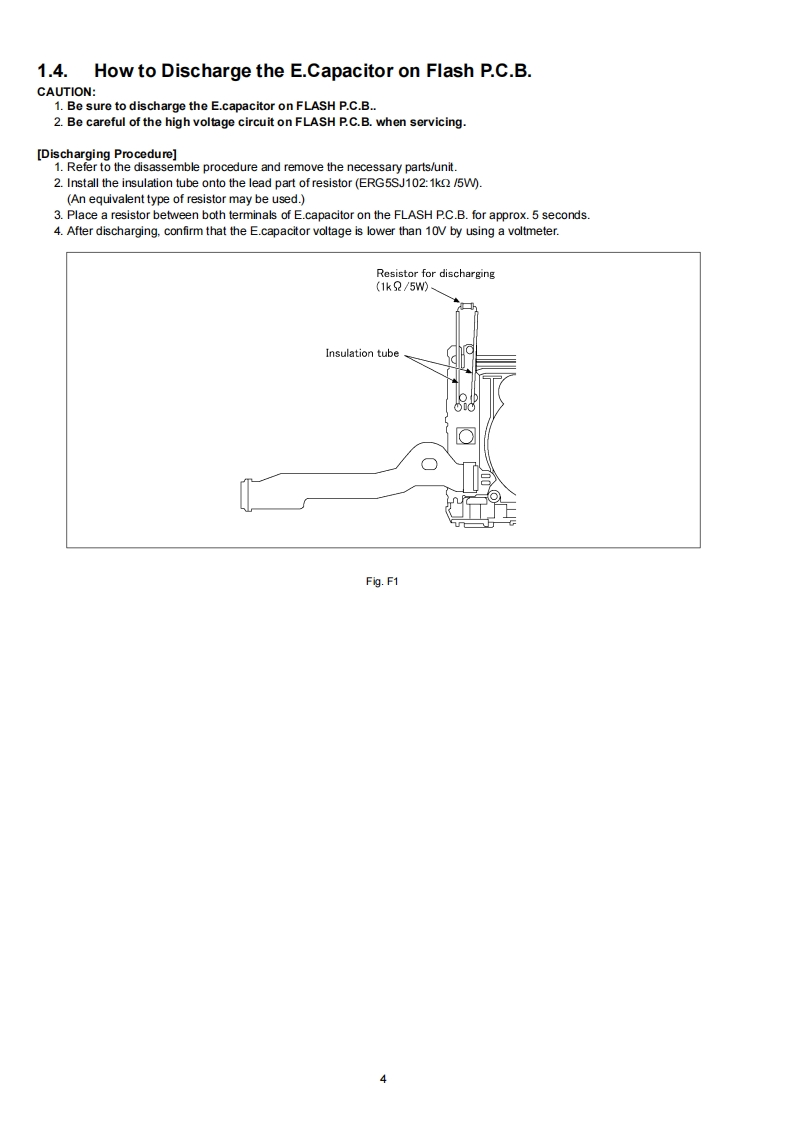 1.4. How to Discharge the E.Capacitor on Flash P.C.B.

CAUTION:
1. Be sure to discharge the E.capacitor on FLASH P.C.B..
2. Be careful of the high voltage circuit on FLASH P.C.B. when servicing.

[Discharging Procedure]
1. Refer to the disassemble procedure and remove the necessary parts/unit.
2. Install the insulation tube onto the lead part of resistor (ERG5SJ102:1kΩ /5W).
(An equivalent type of resistor may be used.)
3. Place a resistor between both terminals of E.capacitor on the FLASH P.C.B. for approx. 5 seconds.
4. After discharging, confirm that the E.capacitor voltage is lower than 10V by using a voltmeter.

Resistor for discharging
(1kΩ/5W)

Insulation tube

Fig. F1

4