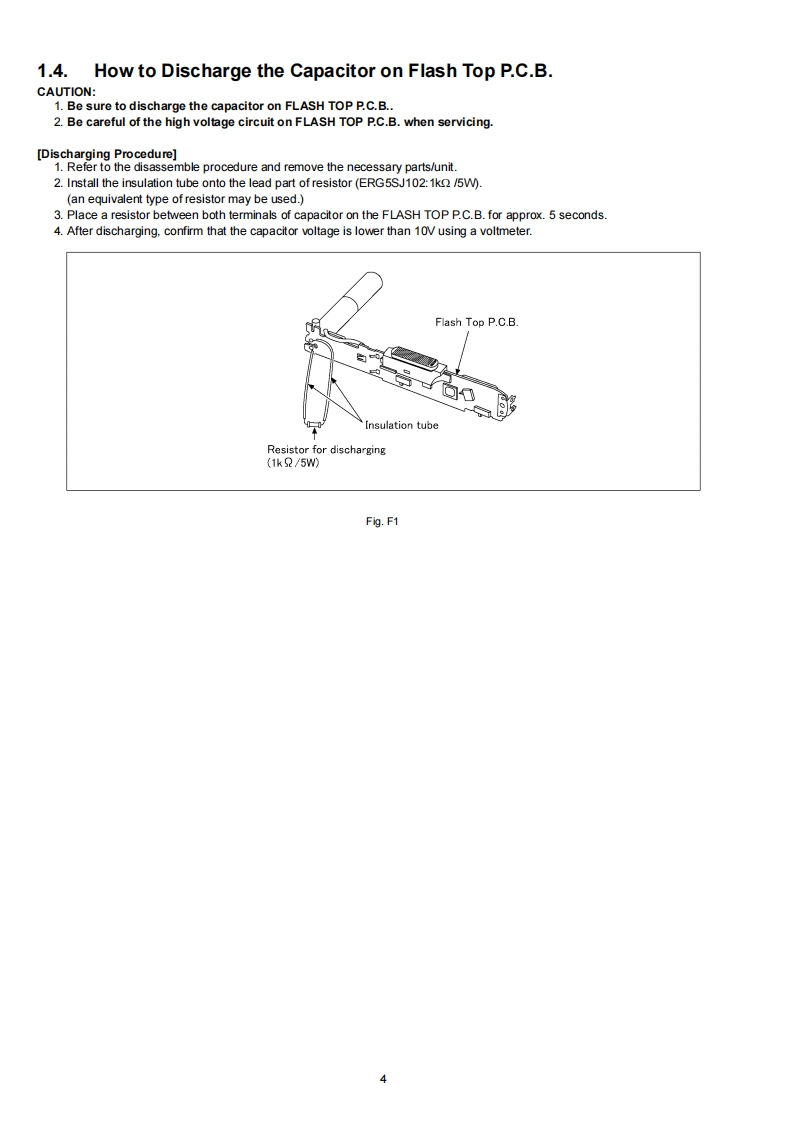 1.4. How to Discharge the Capacitor on Flash Top P.C.B.

CAUTION:
1. Be sure to discharge the capacitor on FLASH TOP P.C.B..
2. Be careful of the high voltage circuit on FLASH TOP P.C.B. when servicing.

[Discharging Procedure]
1. Refer to the disassemble procedure and remove the necessary parts/unit.
2. Install the insulation tube onto the lead part of resistor (ERG5SJ102:1kΩ /5W).
(an equivalent type of resistor may be used.)
3. Place a resistor between both terminals of capacitor on the FLASH TOP P.C.B. for approx. 5 seconds.
4. After discharging, confirm that the capacitor voltage is lower than 10V using a voltmeter.

Flash Top P.C.B.

Insulation tube

Resistor for discharging
(1kΩ/5W)

Fig. F1

4