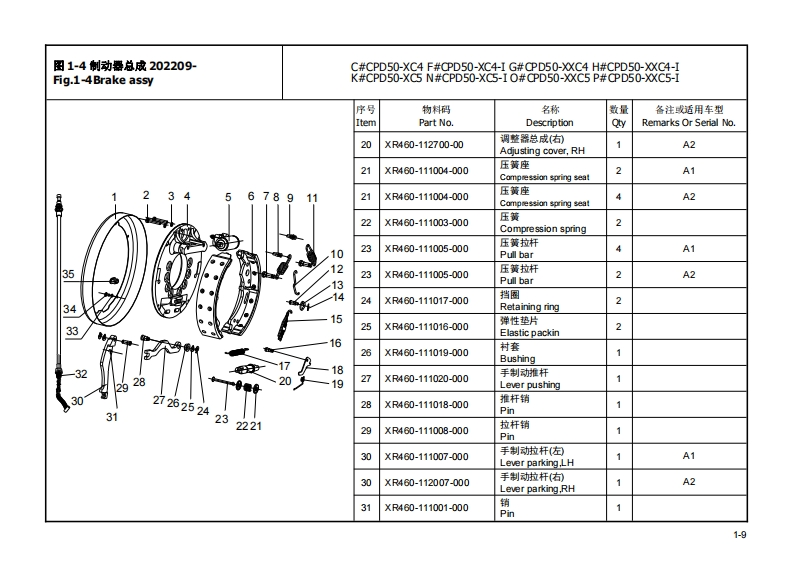 图 1-4 制动器总成 202209-
Fig.1-4Brake assy

C#CPD50-XC4 F#CPD50-XC4-I G#CPD50-XXC4 H#CPD50-XXC4-I
K#CPD50-XC5 N#CPD50-XC5-I O#CPD50-XXC5 P#CPD50-XXC5-I

1 2 3 4 5 6 7 8 9 11 10 12 13 14 15 16 17 18 19 20 21 22 23 24 25 26 27 28 29 30 31 32 33 34 35

| 序号 Item | 物料码 Part No. | 名称 Description | 数量 Qty | 备注或适用车型 Remarks Or Serial No. |
|---|---|---|---|---|
| 20 | XR460-112700-00 | 调整器总成(右) Adjusting cover, RH | 1 | A2 |
| 21 | XR460-111004-000 | 压簧座 Compression spring seat | 2 | A1 |
| 21 | XR460-111004-000 | 压簧座 Compression spring seat | 4 | A2 |
| 22 | XR460-111003-000 | 压簧 Compression spring | 2 | |
| 23 | XR460-111005-000 | 压簧拉杆 Pull bar | 4 | A1 |
| 23 | XR460-111005-000 | 压簧拉杆 Pull bar | 2 | A2 |
| 24 | XR460-111017-000 | 挡圈 Retaining ring | 2 | |
| 25 | XR460-111016-000 | 弹性垫片 Elastic packin | 2 | |
| 26 | XR460-111019-000 | 衬套 Bushing | 1 | |
| 27 | XR460-111020-000 | 手制动推杆 Lever pushing | 1 | |
| 28 | XR460-111018-000 | 推杆销 Pin | 1 | |
| 29 | XR460-111008-000 | 拉杆销 Pin | 1 | |
| 30 | XR460-111007-000 | 手制动拉杆(左) Lever parking,LH | 1 | A1 |
| 30 | XR460-112007-000 | 手制动拉杆(右) Lever parking,RH | 1 | A2 |
| 31 | XR460-111001-000 | 销 Pin | 1 | |

1-9