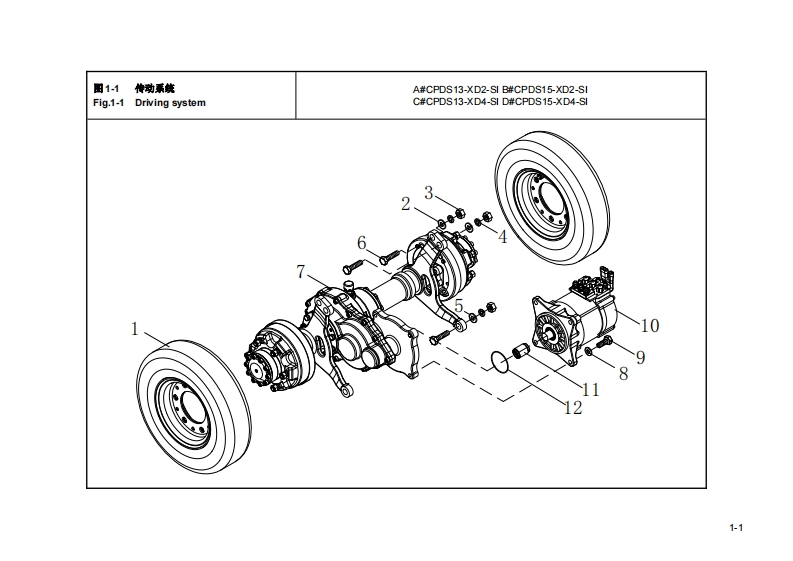 图1-1 传动系统
Fig.1-1 Driving system

A#CPDS13-XD2-SI B#CPDS15-XD2-SI
C#CPDS13-XD4-SI D#CPDS15-XD4-SI

3
2
4
6
7
5
10
1
9
8
11
12

1-1