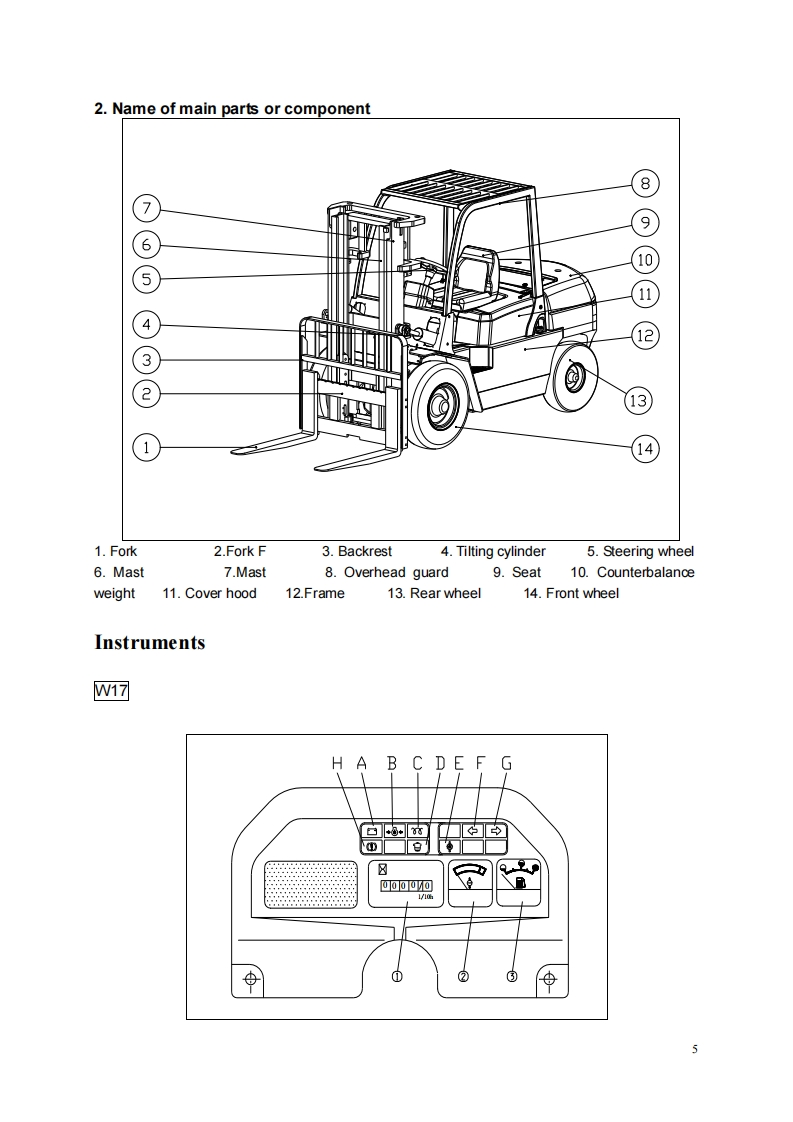 2. Name of main parts or component

7
6
5
4
3
2
1
8
9
10
11
12
13
14

1. Fork 2.Fork F 3. Backrest 4. Tilting cylinder 5. Steering wheel 6. Mast 7.Mast 8. Overhead guard 9. Seat 10. Counterbalance weight 11. Cover hood 12.Frame 13. Rear wheel 14. Front wheel

Instruments

W17

H A B C D E F G

0 0 0 0 0 0
1/10h

①
②
③

5