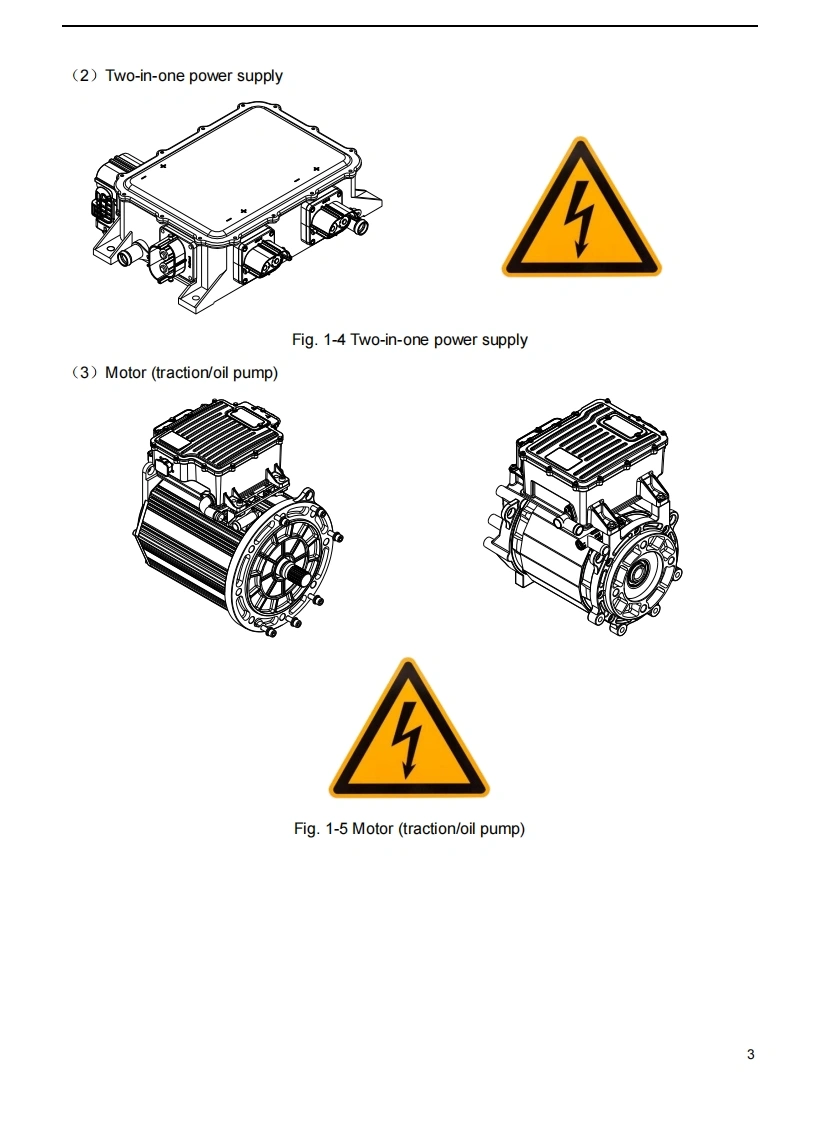 （2）Two-in-one power supply

Fig. 1-4 Two-in-one power supply

（3）Motor (traction/oil pump)

Fig. 1-5 Motor (traction/oil pump)

3