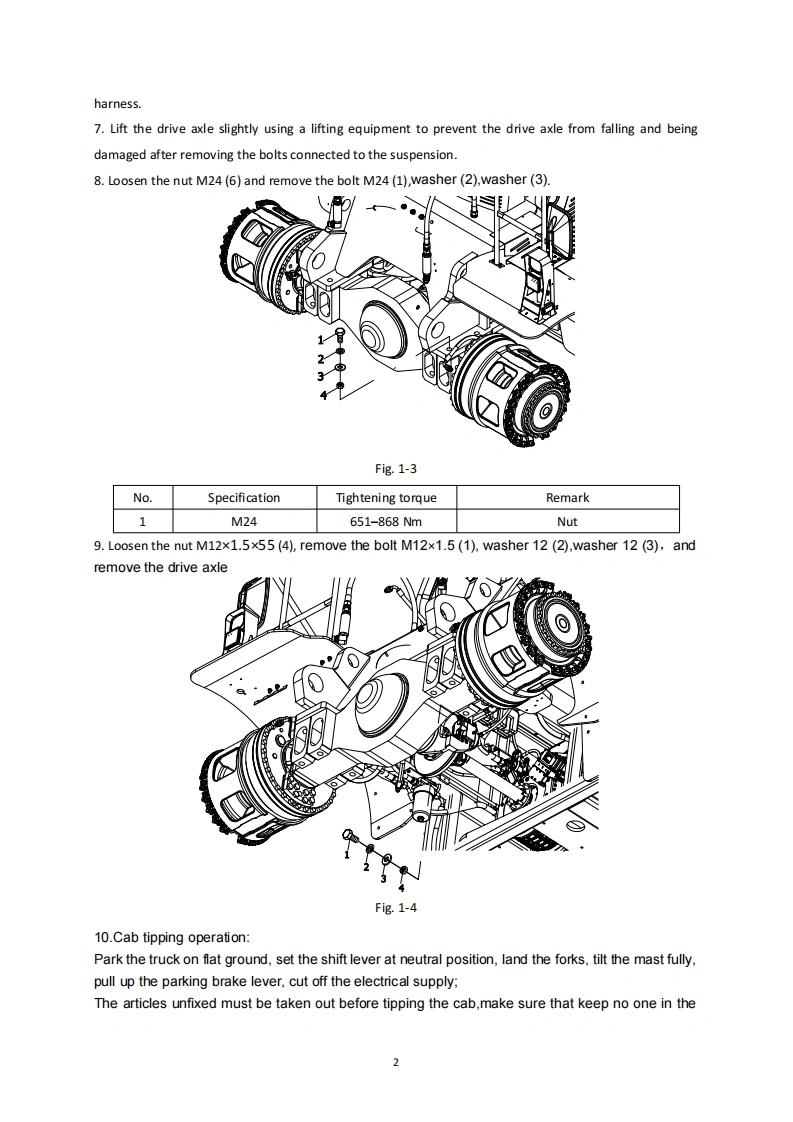 harness.

7. Lift the drive axle slightly using a lifting equipment to prevent the drive axle from falling and being damaged after removing the bolts connected to the suspension.

8. Loosen the nut M24 (6) and remove the bolt M24 (1),washer (2),washer (3).

1
2
3
4

Fig. 1-3

| No. | Specification | Tightening torque | Remark |
|---|---|---|---|
| 1 | M24 | 651–868 Nm | Nut |

9. Loosen the nut M12×1.5×55 (4), remove the bolt M12×1.5 (1), washer 12 (2),washer 12 (3)，and remove the drive axle

1
2
3
4

Fig. 1-4

10.Cab tipping operation:

Park the truck on flat ground, set the shift lever at neutral position, land the forks, tilt the mast fully, pull up the parking brake lever, cut off the electrical supply;

The articles unfixed must be taken out before tipping the cab,make sure that keep no one in the

2