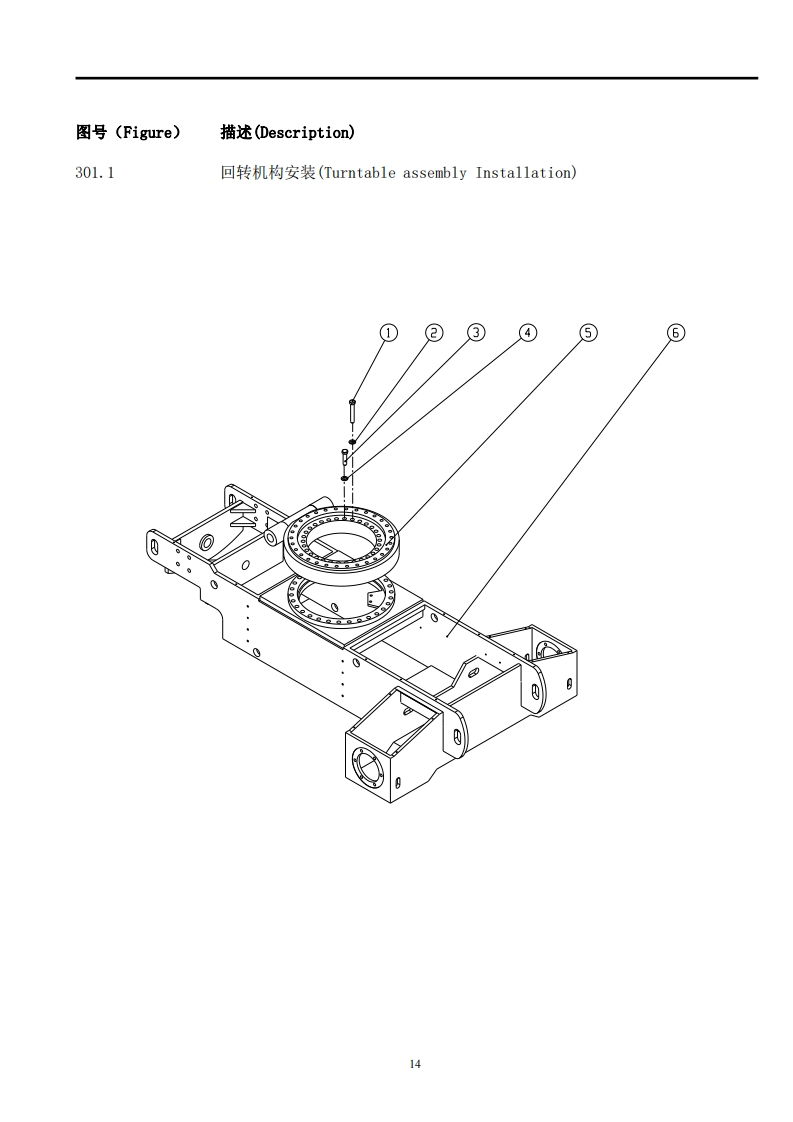 图号（Figure）　描述(Description)

301.1　回转机构安装(Turntable assembly Installation)

1
2
3
4
5
6

14