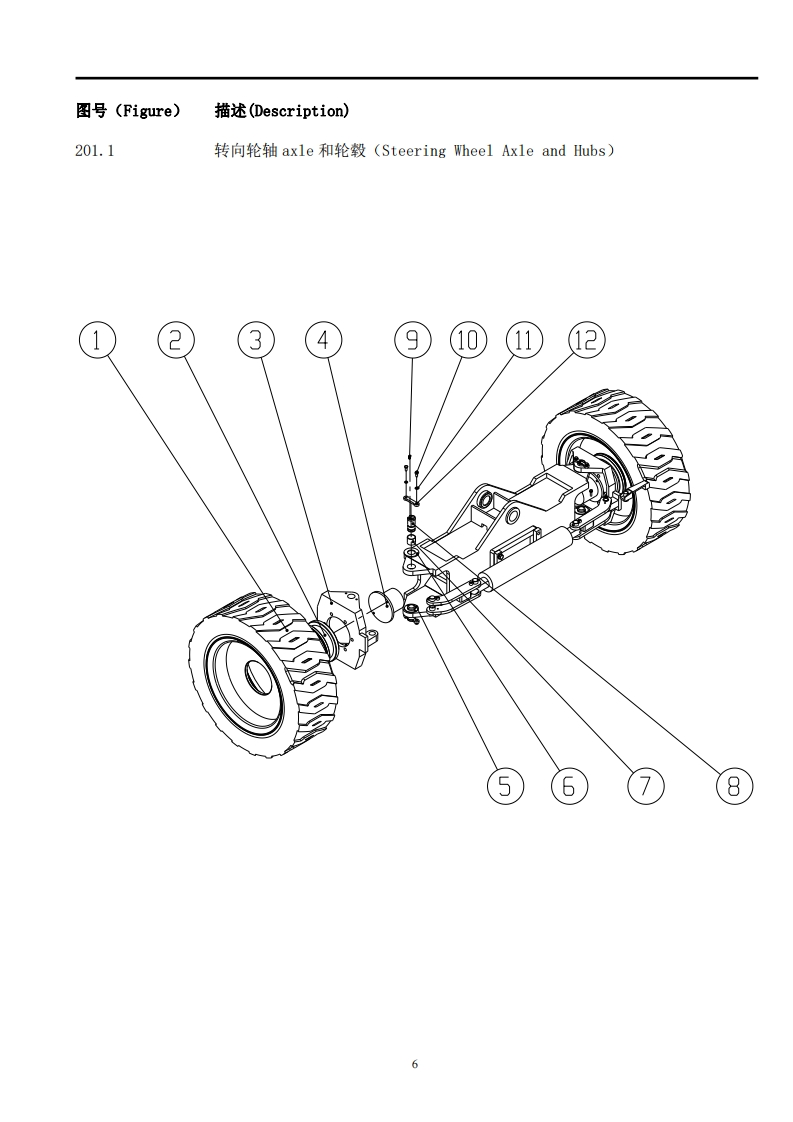 图号（Figure） 描述(Description)

201.1 转向轮轴 axle 和轮毂（Steering Wheel Axle and Hubs）

1 2 3 4 9 10 11 12

5 6 7 8

6