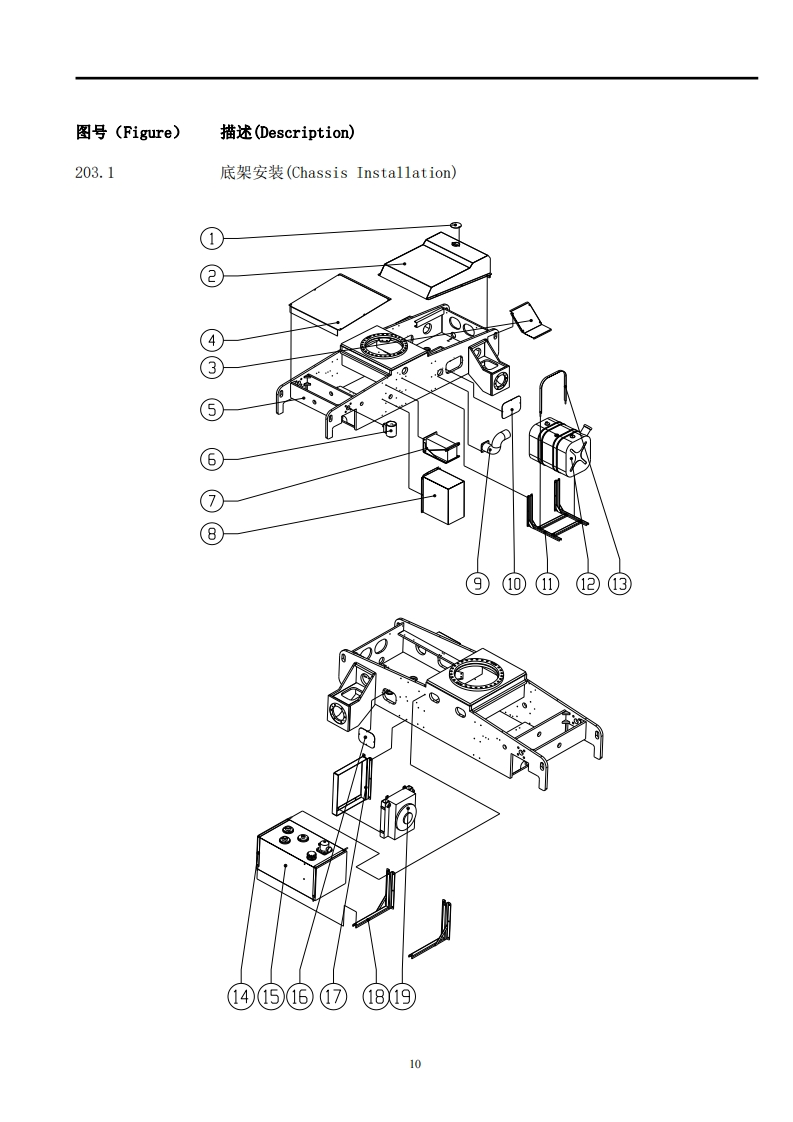 图号（Figure） 描述(Description)

203.1 底架安装(Chassis Installation)

1
2
4
3
5
6
7
8
9 10 11 12 13

14 15 16 17 18 19

10