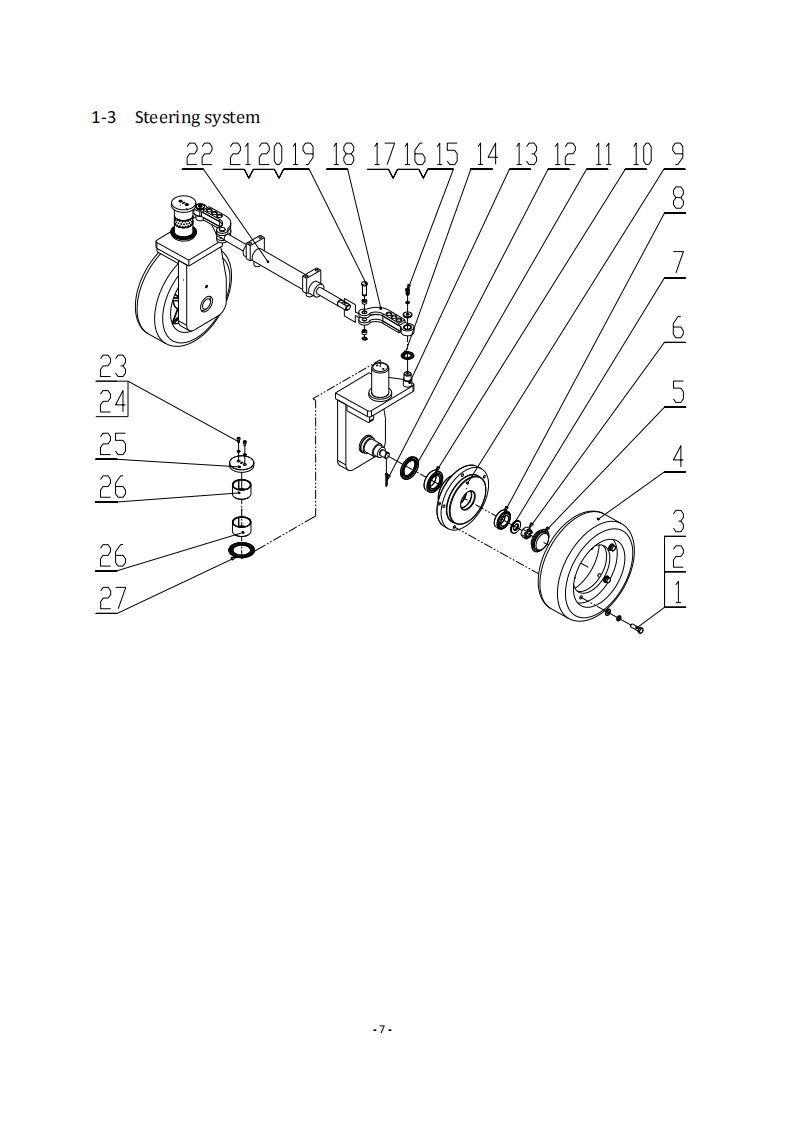 1-3 Steering system

22 21 20 19 18 17 16 15 14 13 12 11 10 9

8

7

6

5

4

3

2

1

23

24

25

26

26

27

- 7 -