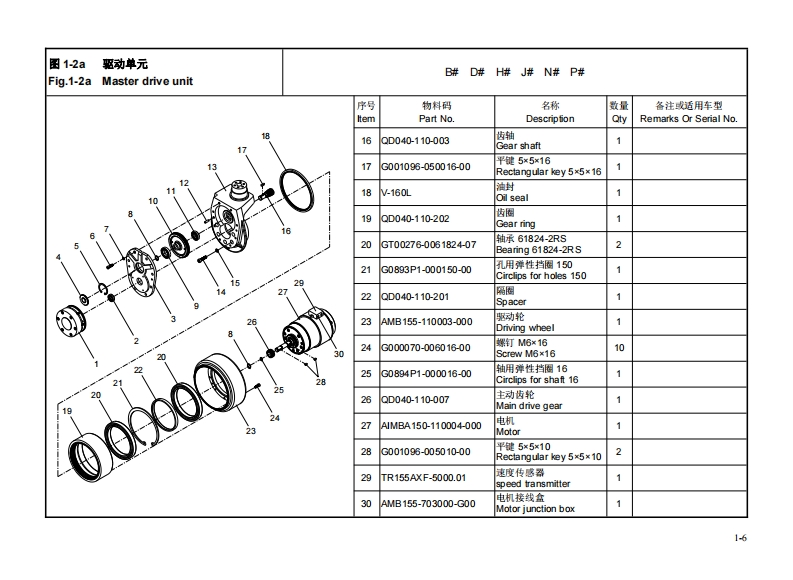 图 1-2a 驱动单元
Fig.1-2a Master drive unit

B# D# H# J# N# P#

18 17 13 12 11 10 8 7 6 5 4 16 15 14 9 3 2 1 29 27 26 8 30 28 25 24 23 20 22 21 20 19

| 序号 Item | 物料码 Part No. | 名称 Description | 数量 Qty | 备注或适用车型 Remarks Or Serial No. |
|---|---|---|---|---|
| 16 | QD040-110-003 | 齿轴 Gear shaft | 1 | |
| 17 | G001096-050016-00 | 平键 5×5×16 Rectangular key 5×5×16 | 1 | |
| 18 | V-160L | 油封 Oil seal | 1 | |
| 19 | QD040-110-202 | 齿圈 Gear ring | 1 | |
| 20 | GT00276-0061824-07 | 轴承 61824-2RS Bearing 61824-2RS | 2 | |
| 21 | G0893P1-000150-00 | 孔用弹性挡圈 150 Circlips for holes 150 | 1 | |
| 22 | QD040-110-201 | 隔圈 Spacer | 1 | |
| 23 | AMB155-110003-000 | 驱动轮 Driving wheel | 1 | |
| 24 | G000070-006016-00 | 螺钉 M6×16 Screw M6×16 | 10 | |
| 25 | G0894P1-000016-00 | 轴用弹性挡圈 16 Circlips for shaft 16 | 1 | |
| 26 | QD040-110-007 | 主动齿轮 Main drive gear | 1 | |
| 27 | AIMBA150-110004-000 | 电机 Motor | 1 | |
| 28 | G001096-005010-00 | 平键 5×5×10 Rectangular key 5×5×10 | 2 | |
| 29 | TR155AXF-5000.01 | 速度传感器 speed transmitter | 1 | |
| 30 | AMB155-703000-G00 | 电机接线盒 Motor junction box | 1 | |

1-6