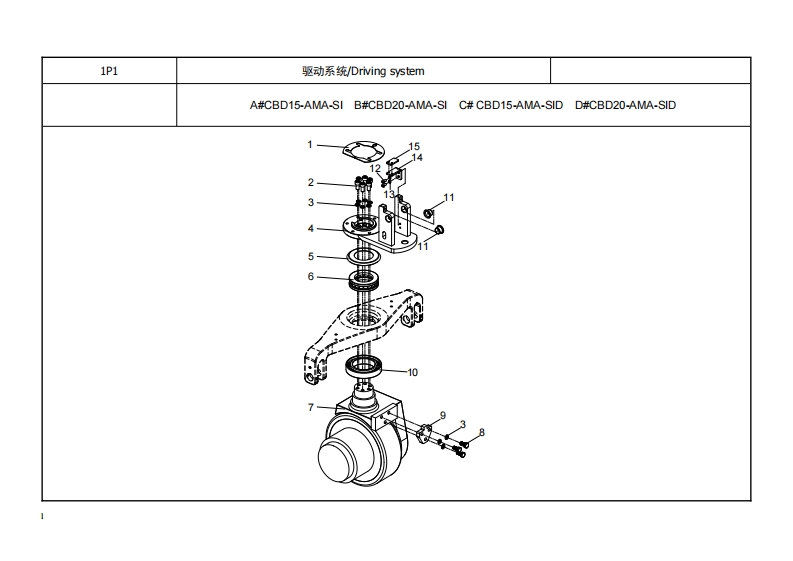 | 1P1 | 驱动系统/Driving system | |
|---|---|---|
| | A#CBD15-AMA-SI B#CBD20-AMA-SI C# CBD15-AMA-SID D#CBD20-AMA-SID | |

1
15
14
12
2
13
11
3
4
11
5
6
10
7
9
3
8

1