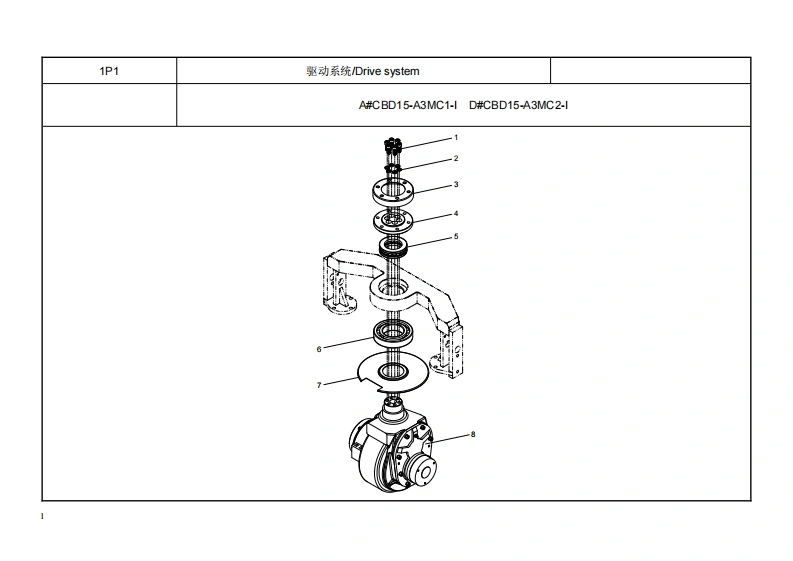 | 1P1 | 驱动系统/Drive system | |
|---|---|---|
| | A#CBD15-A3MC1-I D#CBD15-A3MC2-I | |

1
2
3
4
5
6
7
8

1