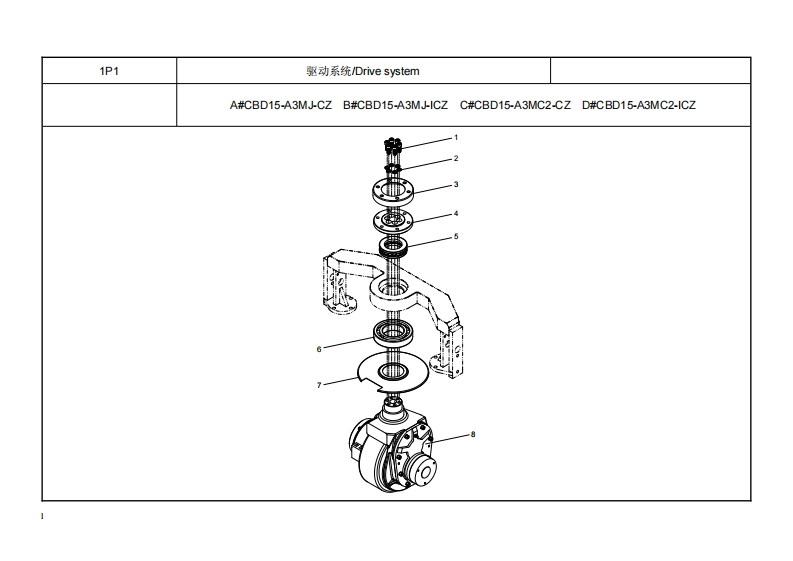 | 1P1 | 驱动系统/Drive system | |
|---|---|---|
| | A#CBD15-A3MJ-CZ B#CBD15-A3MJ-ICZ C#CBD15-A3MC2-CZ D#CBD15-A3MC2-ICZ | |

1
2
3
4
5
6
7
8

1