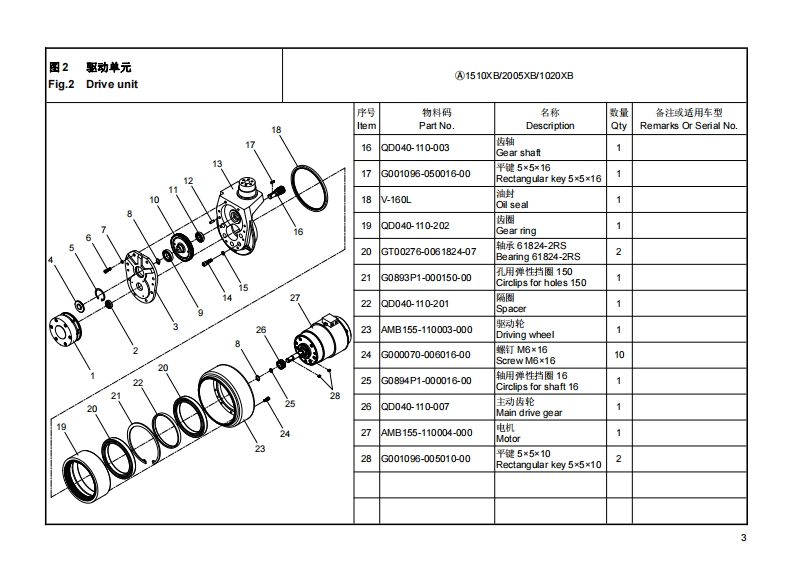 图 2 驱动单元
Fig.2 Drive unit

Ⓐ1510XB/2005XB/1020XB

18
17
13
12
11
10
8
7
6
5
4
16
15
14
9
3
2
1
27
26
8
25
28
24
23
20
22
21
20
19

| 序号 Item | 物料码 Part No. | 名称 Description | 数量 Qty | 备注或适用车型 Remarks Or Serial No. |
|---|---|---|---|---|
| 16 | QD040-110-003 | 齿轴 Gear shaft | 1 | |
| 17 | G001096-050016-00 | 平键 5×5×16 Rectangular key 5×5×16 | 1 | |
| 18 | V-160L | 油封 Oil seal | 1 | |
| 19 | QD040-110-202 | 齿圈 Gear ring | 1 | |
| 20 | GT00276-0061824-07 | 轴承 61824-2RS Bearing 61824-2RS | 2 | |
| 21 | G0893P1-000150-00 | 孔用弹性挡圈 150 Circlips for holes 150 | 1 | |
| 22 | QD040-110-201 | 隔圈 Spacer | 1 | |
| 23 | AMB155-110003-000 | 驱动轮 Driving wheel | 1 | |
| 24 | G000070-006016-00 | 螺钉 M6×16 Screw M6×16 | 10 | |
| 25 | G0894P1-000016-00 | 轴用弹性挡圈 16 Circlips for shaft 16 | 1 | |
| 26 | QD040-110-007 | 主动齿轮 Main drive gear | 1 | |
| 27 | AMB155-110004-000 | 电机 Motor | 1 | |
| 28 | G001096-005010-00 | 平键 5×5×10 Rectangular key 5×5×10 | 2 | |
| | | | | |
| | | | | |

3