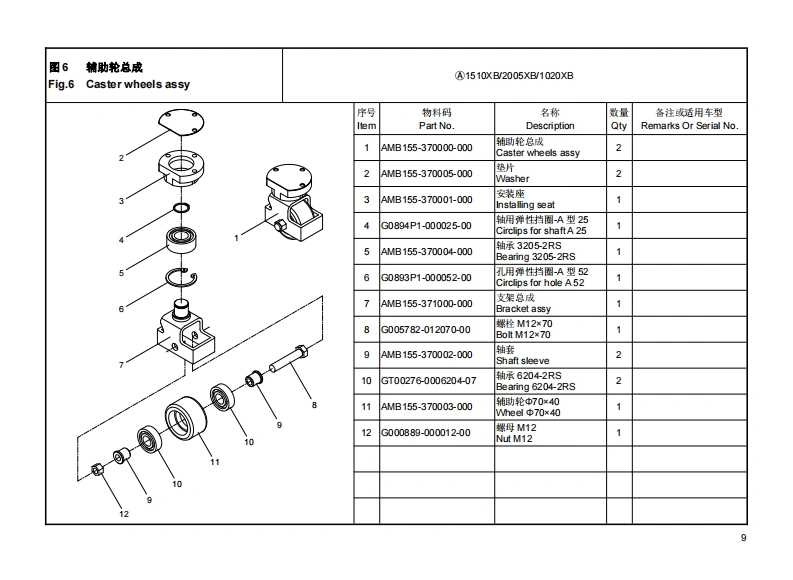 图 6　辅助轮总成
Fig.6　Caster wheels assy

Ⓐ1510XB/2005XB/1020XB

2
3
4
5
6
7
1
8
9
10
11
10
9
12

| 序号 Item | 物料码 Part No. | 名称 Description | 数量 Qty | 备注或适用车型 Remarks Or Serial No. |
|---|---|---|---|---|
| 1 | AMB155-370000-000 | 辅助轮总成 Caster wheels assy | 2 | |
| 2 | AMB155-370005-000 | 垫片 Washer | 2 | |
| 3 | AMB155-370001-000 | 安装座 Installing seat | 1 | |
| 4 | G0894P1-000025-00 | 轴用弹性挡圈-A 型 25 Circlips for shaft A 25 | 1 | |
| 5 | AMB155-370004-000 | 轴承 3205-2RS Bearing 3205-2RS | 1 | |
| 6 | G0893P1-000052-00 | 孔用弹性挡圈-A 型 52 Circlips for hole A 52 | 1 | |
| 7 | AMB155-371000-000 | 支架总成 Bracket assy | 1 | |
| 8 | G005782-012070-00 | 螺栓 M12×70 Bolt M12×70 | 1 | |
| 9 | AMB155-370002-000 | 轴套 Shaft sleeve | 2 | |
| 10 | GT00276-0006204-07 | 轴承 6204-2RS Bearing 6204-2RS | 2 | |
| 11 | AMB155-370003-000 | 辅助轮 Φ70×40 Wheel Φ70×40 | 1 | |
| 12 | G000889-000012-00 | 螺母 M12 Nut M12 | 1 | |
| | | | | |
| | | | | |
| | | | | |

9