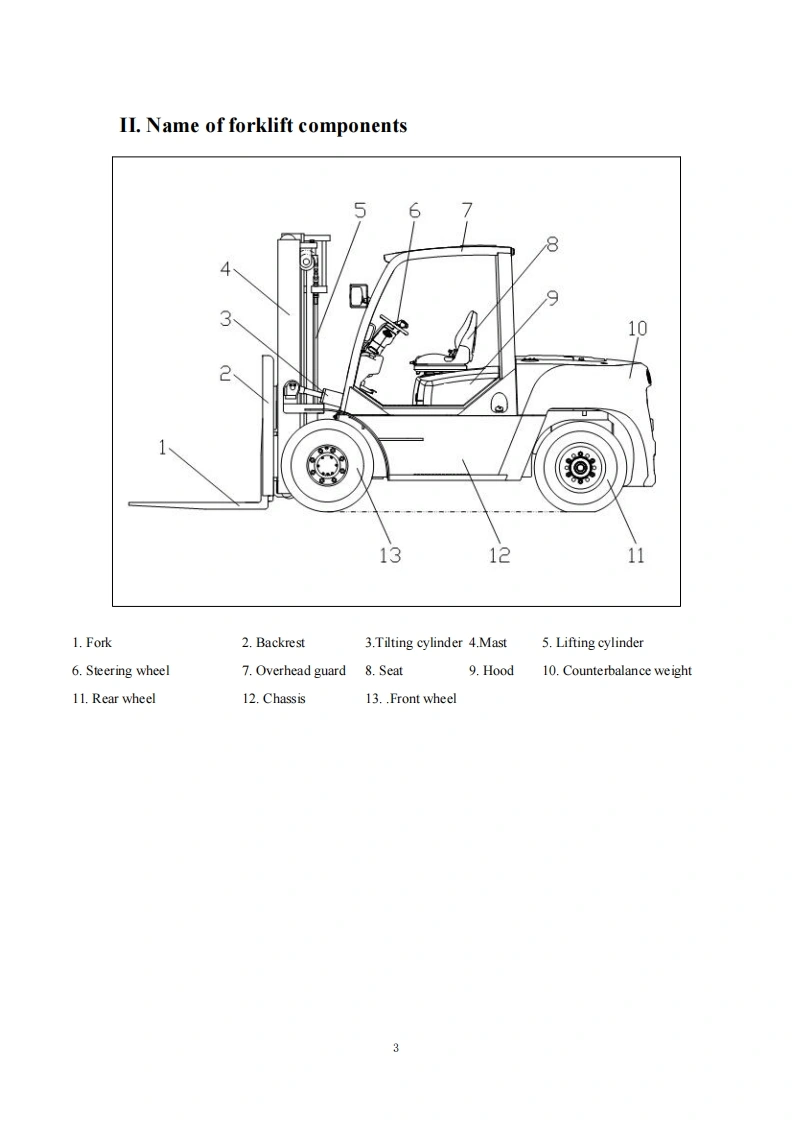 II. Name of forklift components

5 6 7 8 4 9 3 10 2 1 13 12 11

1. Fork 2. Backrest 3.Tilting cylinder 4.Mast 5. Lifting cylinder
6. Steering wheel 7. Overhead guard 8. Seat 9. Hood 10. Counterbalance weight
11. Rear wheel 12. Chassis 13. .Front wheel

3