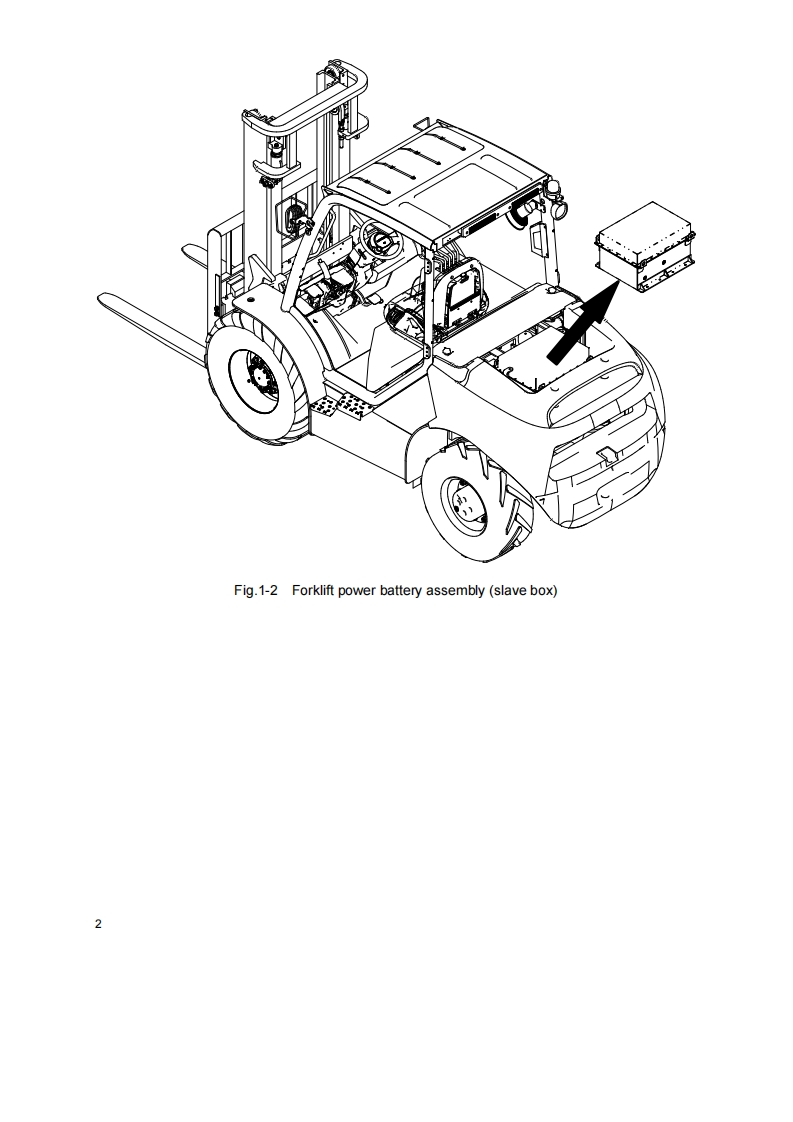 Fig.1-2 Forklift power battery assembly (slave box)

2