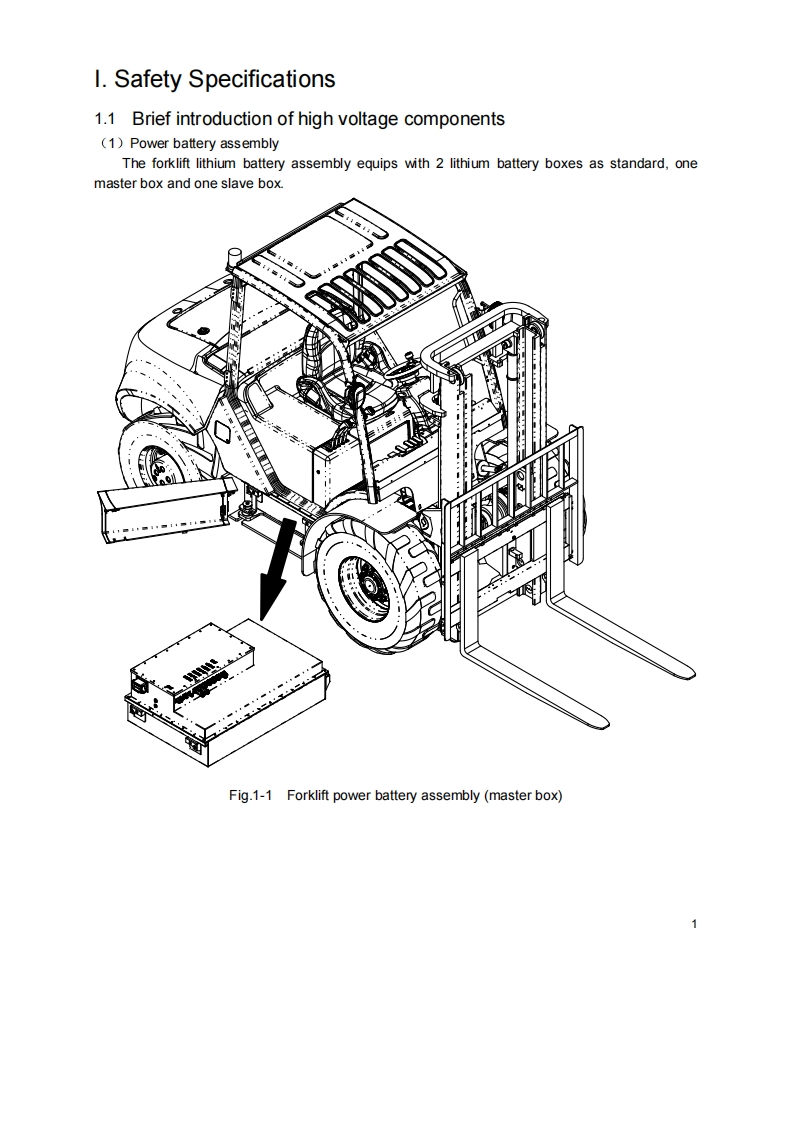 I. Safety Specifications

1.1 Brief introduction of high voltage components

（1）Power battery assembly

The forklift lithium battery assembly equips with 2 lithium battery boxes as standard, one master box and one slave box.

Fig.1-1 Forklift power battery assembly (master box)

1