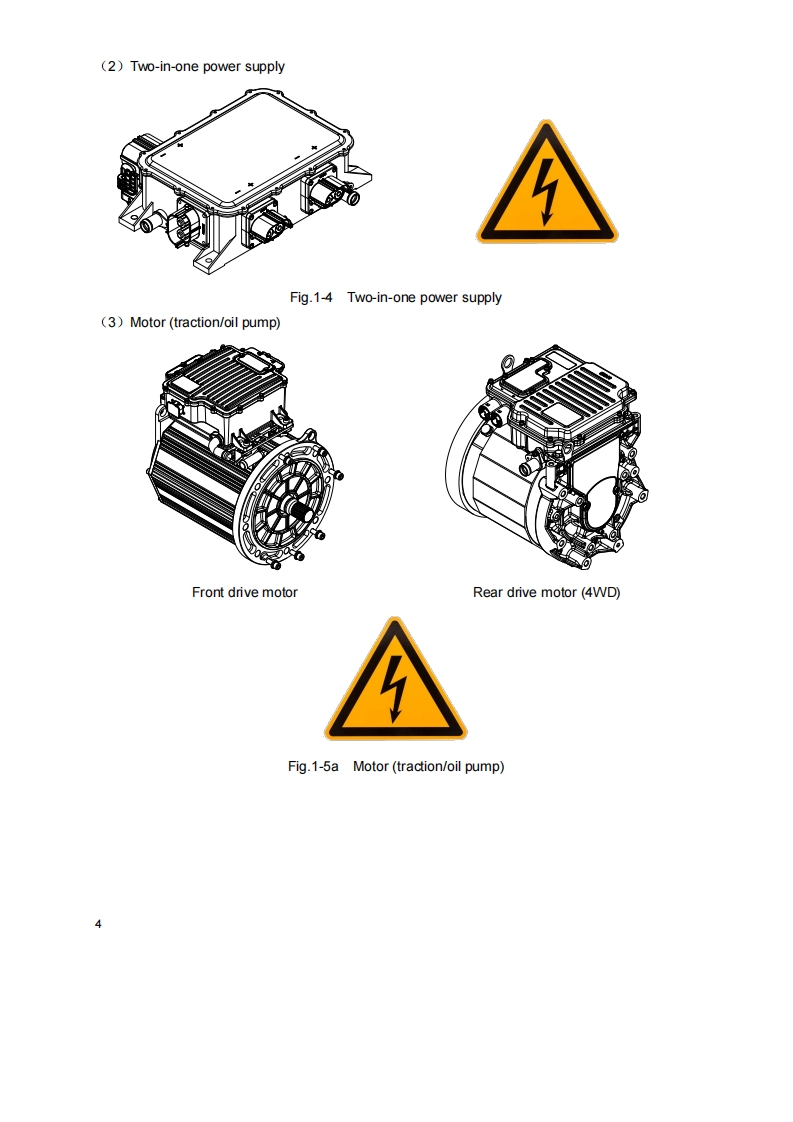 （2）Two-in-one power supply

Fig.1-4 Two-in-one power supply

（3）Motor (traction/oil pump)

Front drive motor

Rear drive motor (4WD)

Fig.1-5a Motor (traction/oil pump)

4